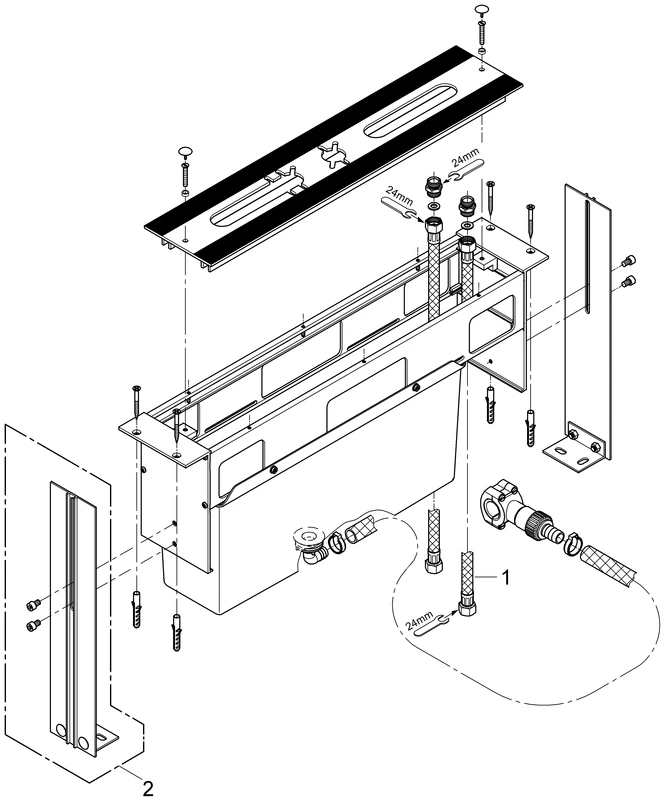 24mm
24mm
1
24mm
2