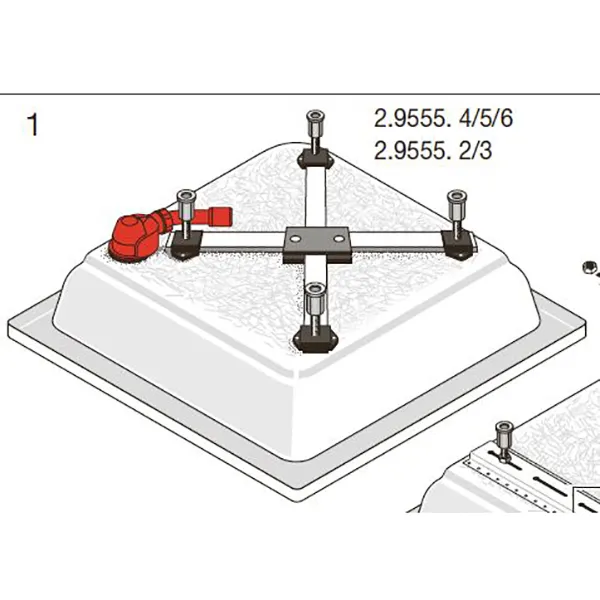 1

2.9555. 4/5/6
2.9555. 2/3