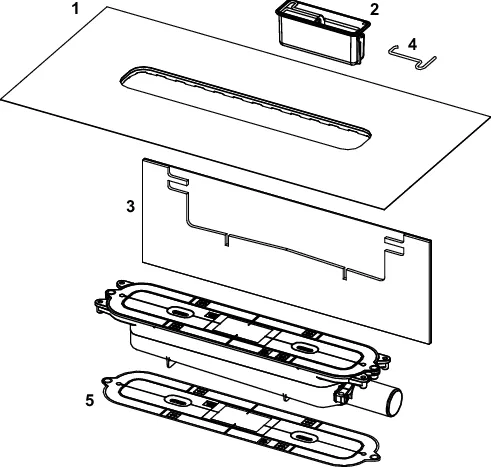 1
2
4
3
5