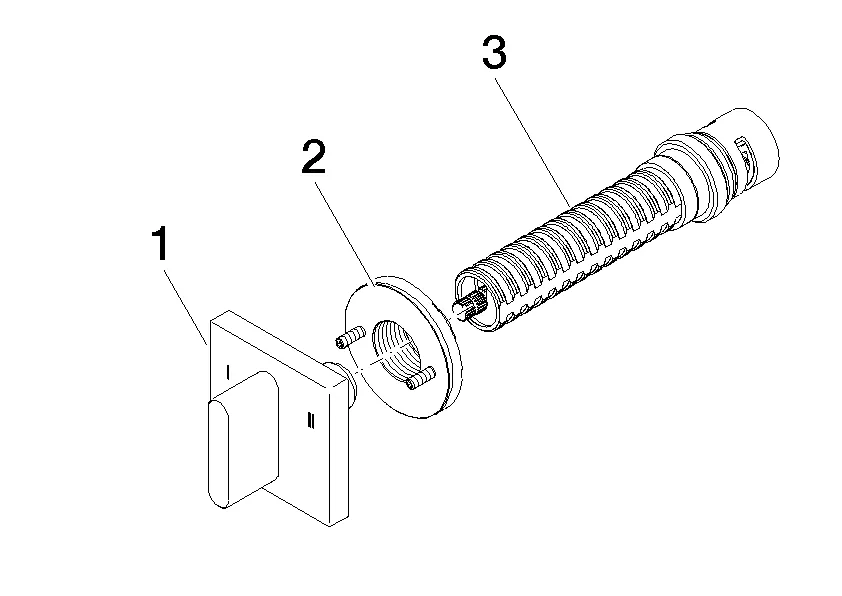 3
2
1
I
II