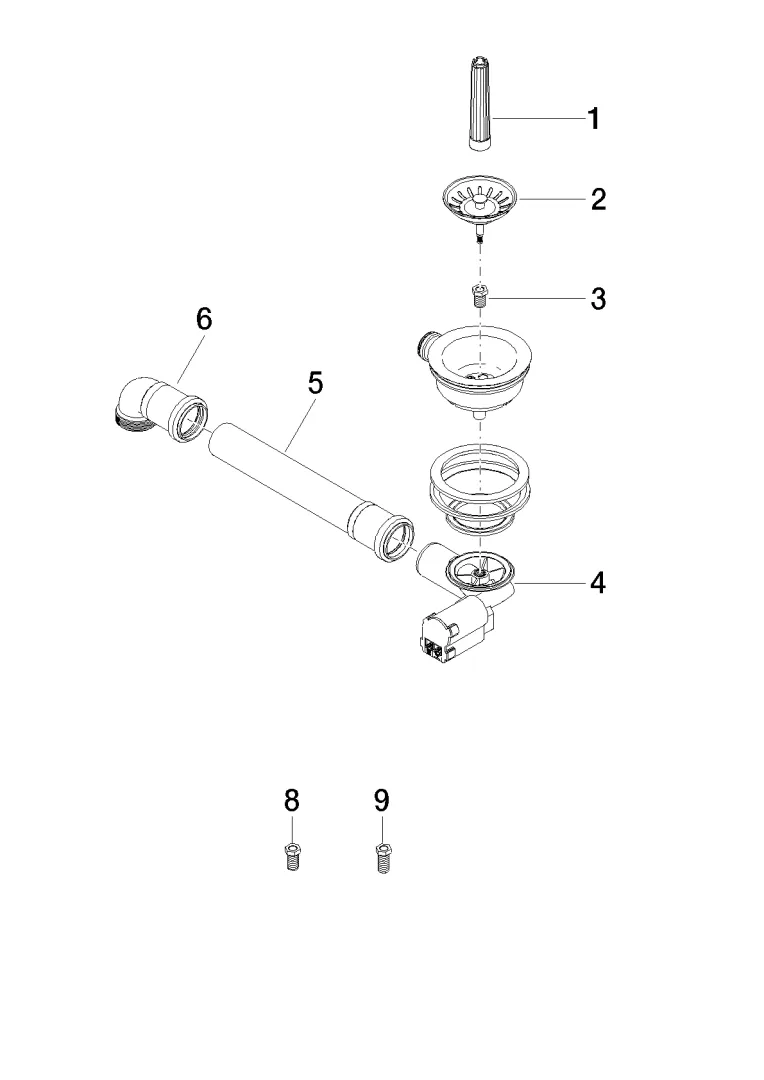 1
2
3
6
5
4
8
9