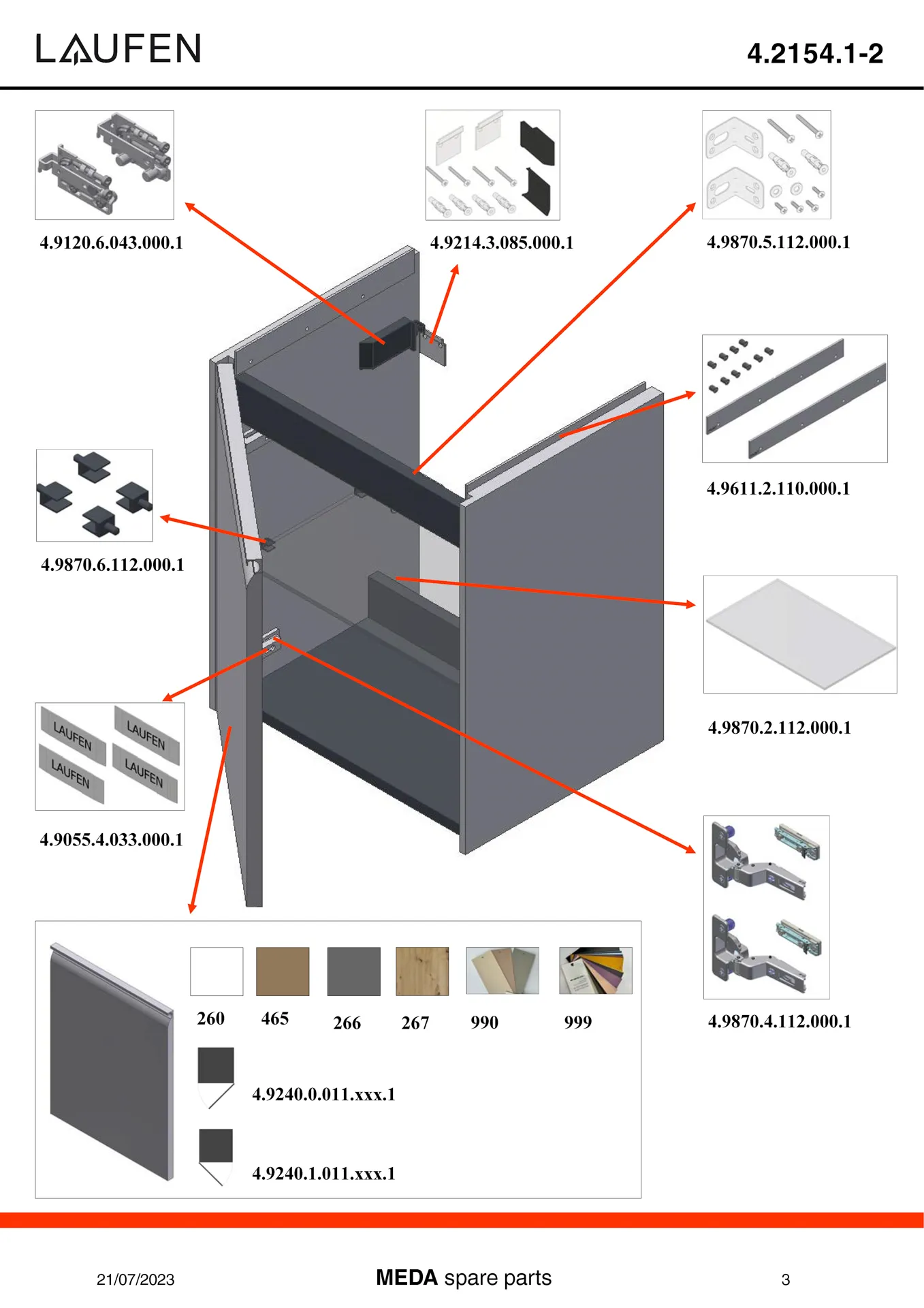 LAUFEN

4.2154.1-2

4.9120.6.043.000.1

4.9214.3.085.000.1

4.9870.5.112.000.1

4.9611.2.110.000.1

4.9870.6.112.000.1

4.9870.2.112.000.1

LAUFEN LAUFEN LAUFEN LAUFEN

4.9055.4.033.000.1

4.9870.4.112.000.1

260 465 266 267 990 999

4.9240.0.011.xxx.1

4.9240.1.011.xxx.1

21/07/2023

MEDA spare parts

3