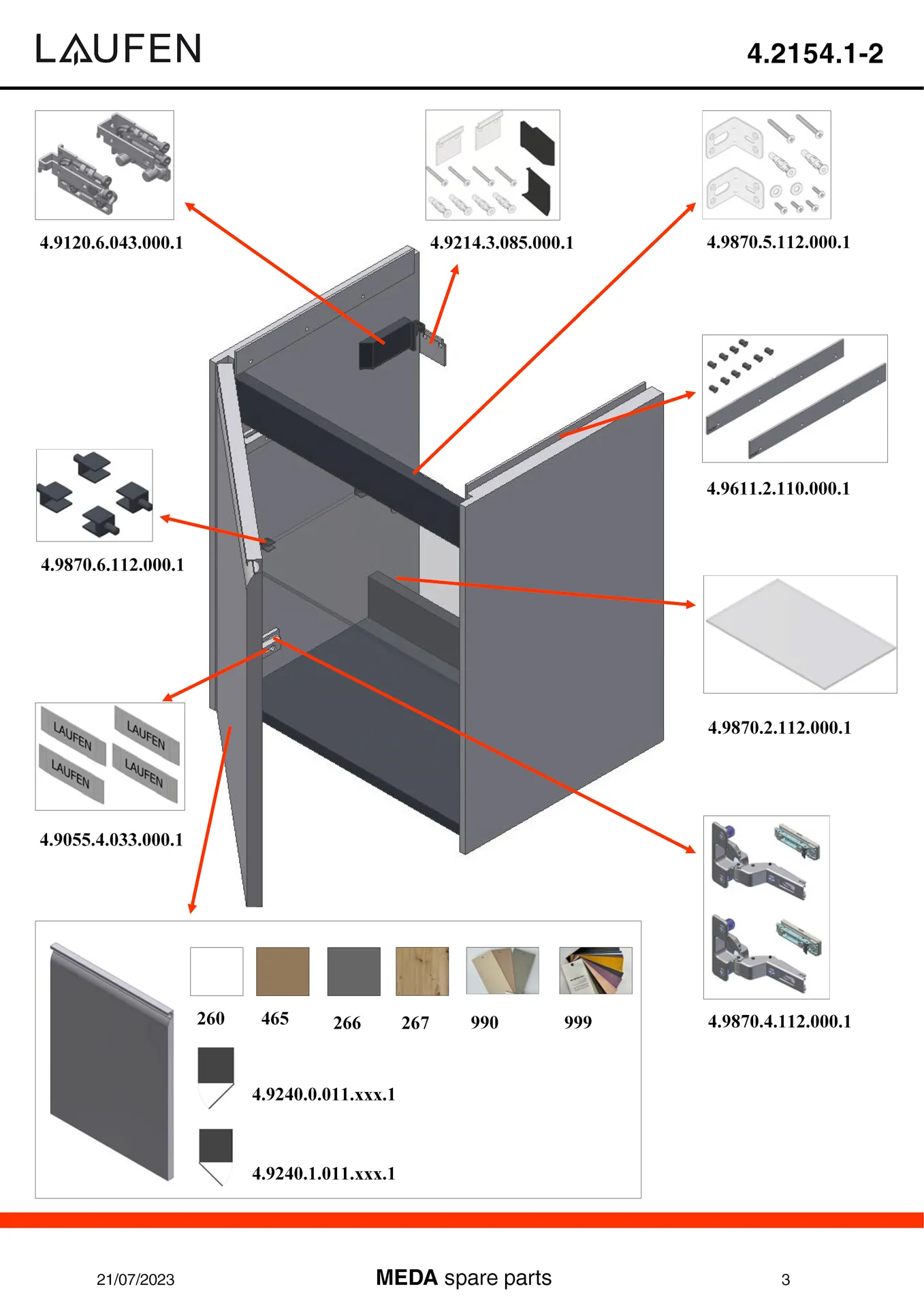 LAUFEN

4.2154.1-2

4.9120.6.043.000.1

4.9214.3.085.000.1

4.9870.5.112.000.1

4.9611.2.110.000.1

4.9870.6.112.000.1

4.9870.2.112.000.1

LAUFEN LAUFEN LAUFEN LAUFEN

4.9055.4.033.000.1

4.9870.4.112.000.1

260 465 266 267 990 999

4.9240.0.011.xxx.1

4.9240.1.011.xxx.1

21/07/2023

MEDA spare parts

3