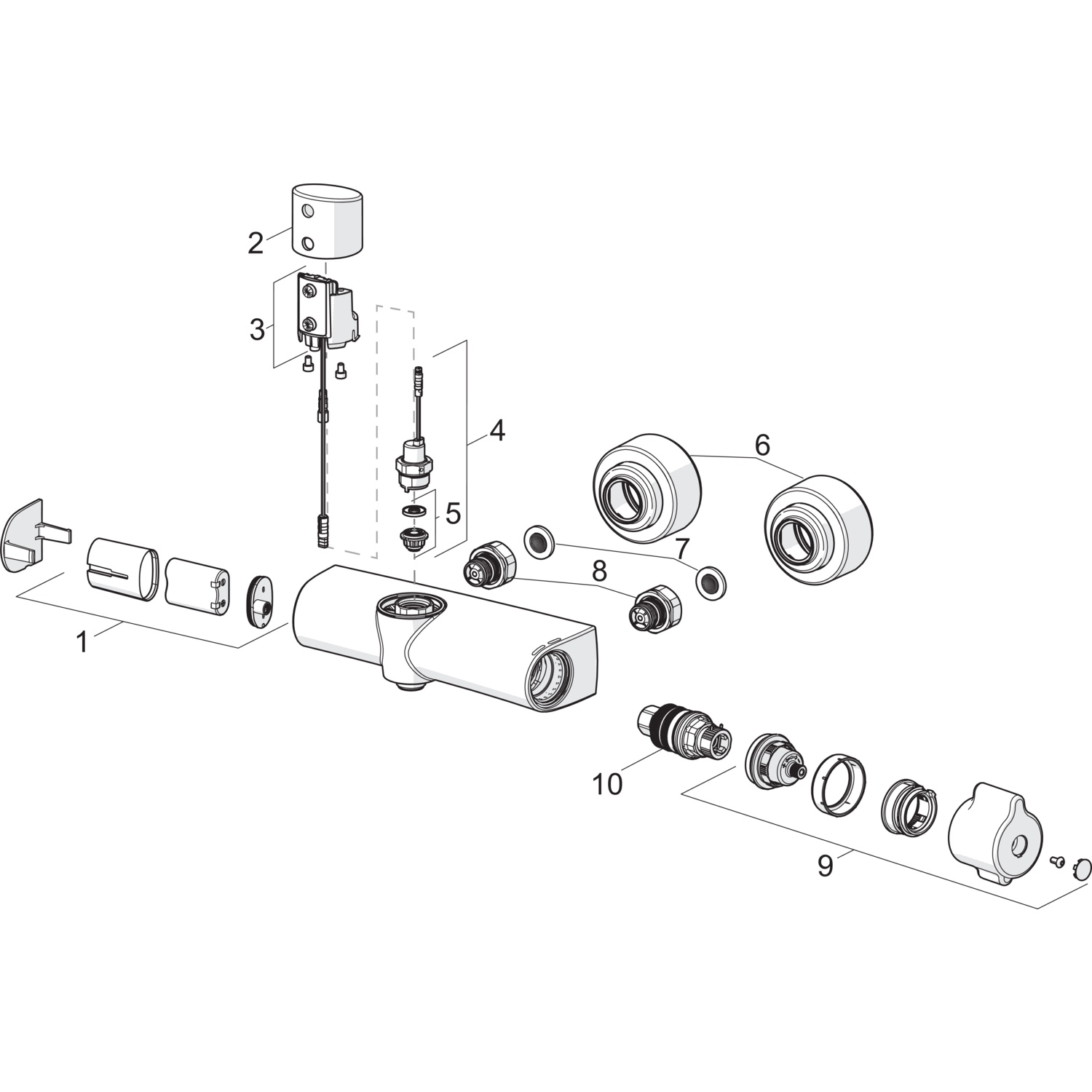 2
3
4
6
5
7
8
1
10
9