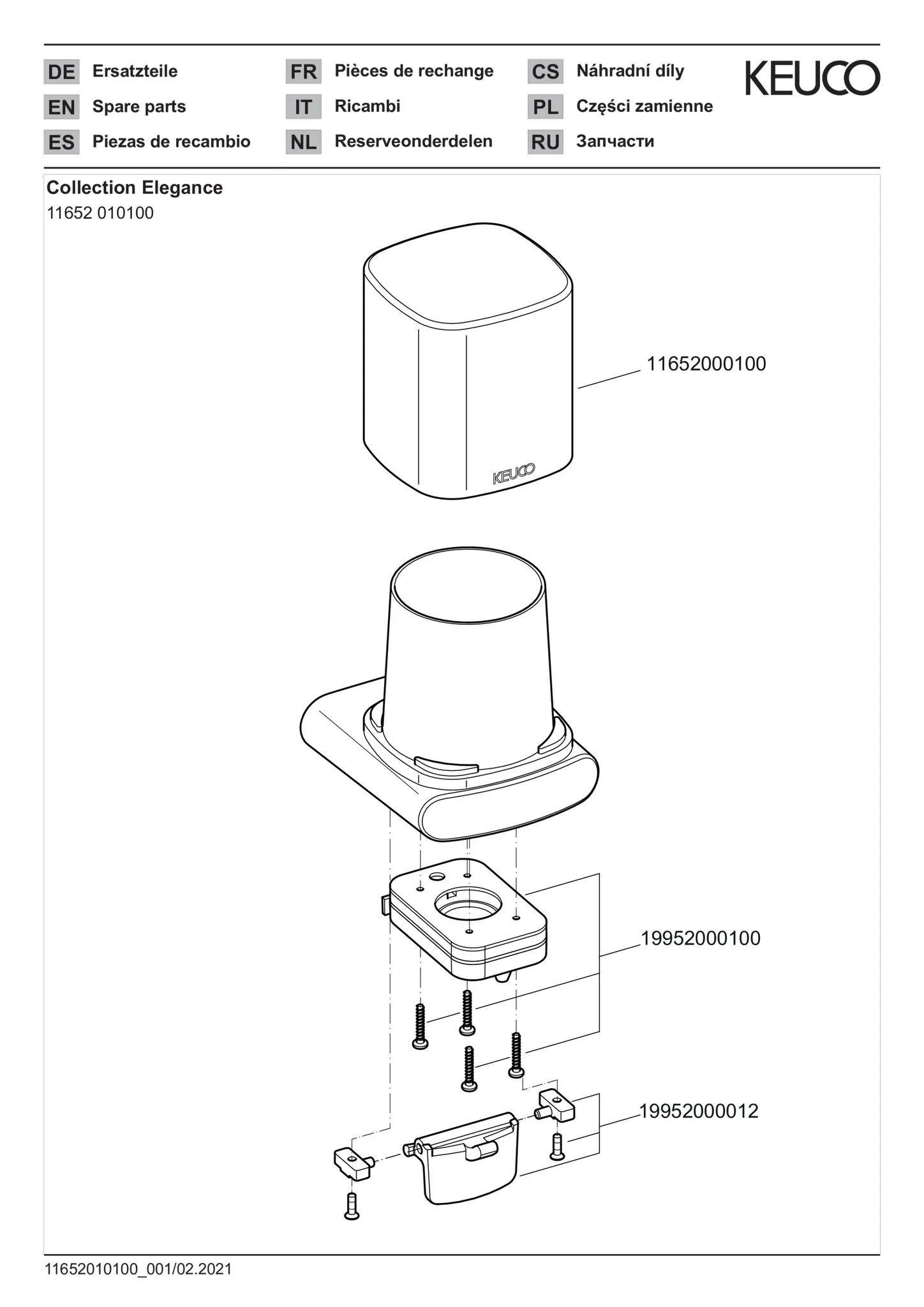 DE Ersatzteile
EN Spare parts
ES Piezas de recambio

FR Pièces de rechange
IT Ricambi
NL Reserveonderdelen

CS Náhradní díly
PL Części zamienne
RU Запчасти

KEUCO

Collection Elegance
11652 010100

KEUCO

11652000100

19952000100

19952000012

11652010100_001/02.2021