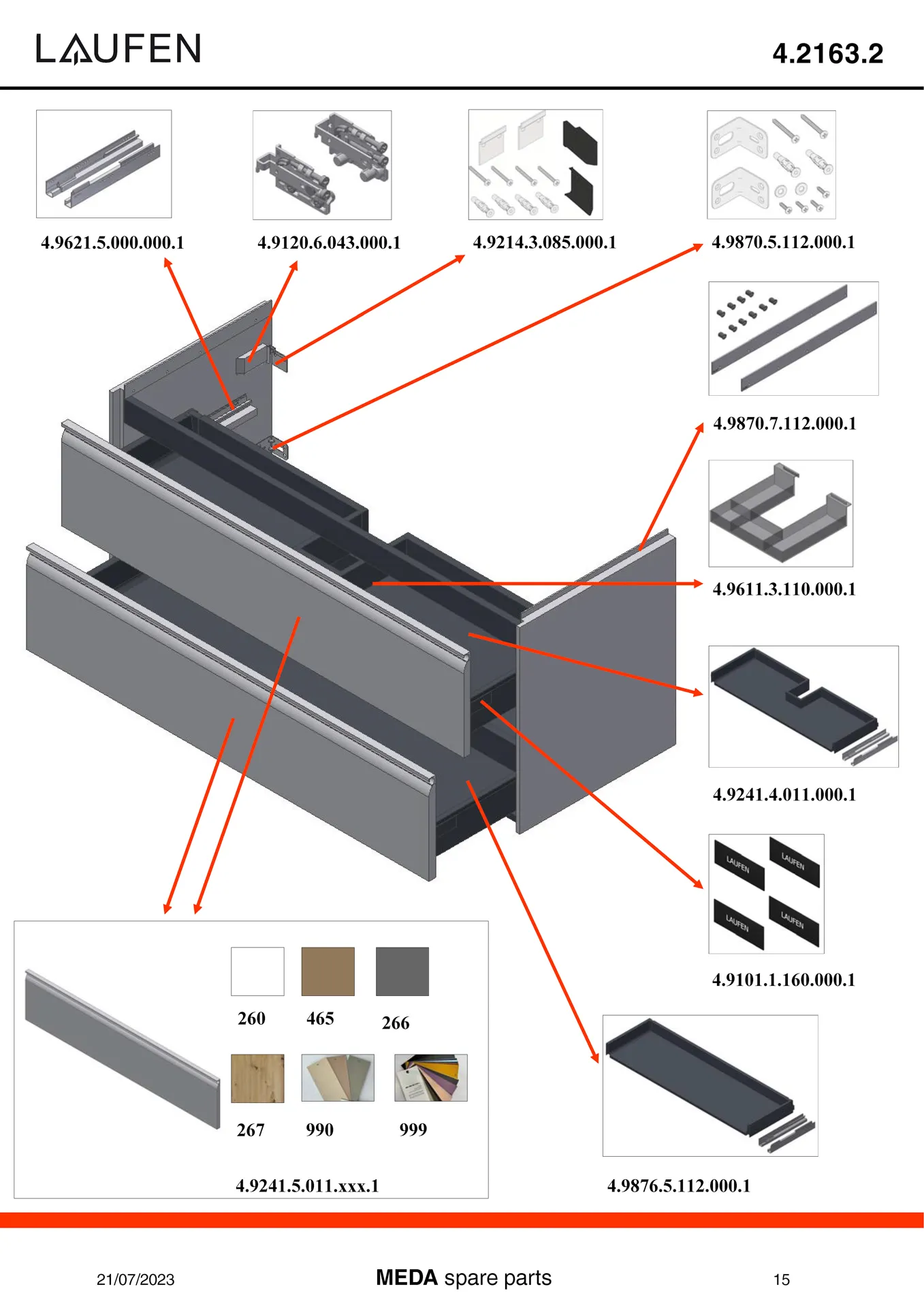 LAUFEN

4.2163.2

4.9621.5.000.000.1

4.9120.6.043.000.1

4.9214.3.085.000.1

4.9870.5.112.000.1

4.9870.7.112.000.1

4.9611.3.110.000.1

4.9241.4.011.000.1

LAUFEN LAUFEN LAUFEN LAUFEN

4.9101.1.160.000.1

260 465 266

267 990 999

4.9241.5.011.xxx.1

4.9876.5.112.000.1

21/07/2023

MEDA spare parts

15