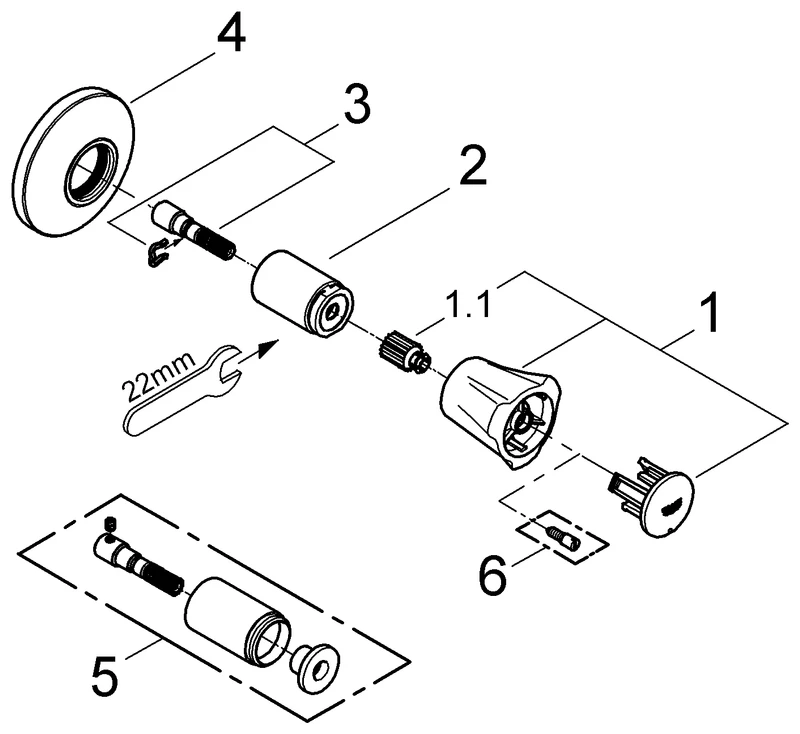 4
3
2
1.1
1
22mm
6
5