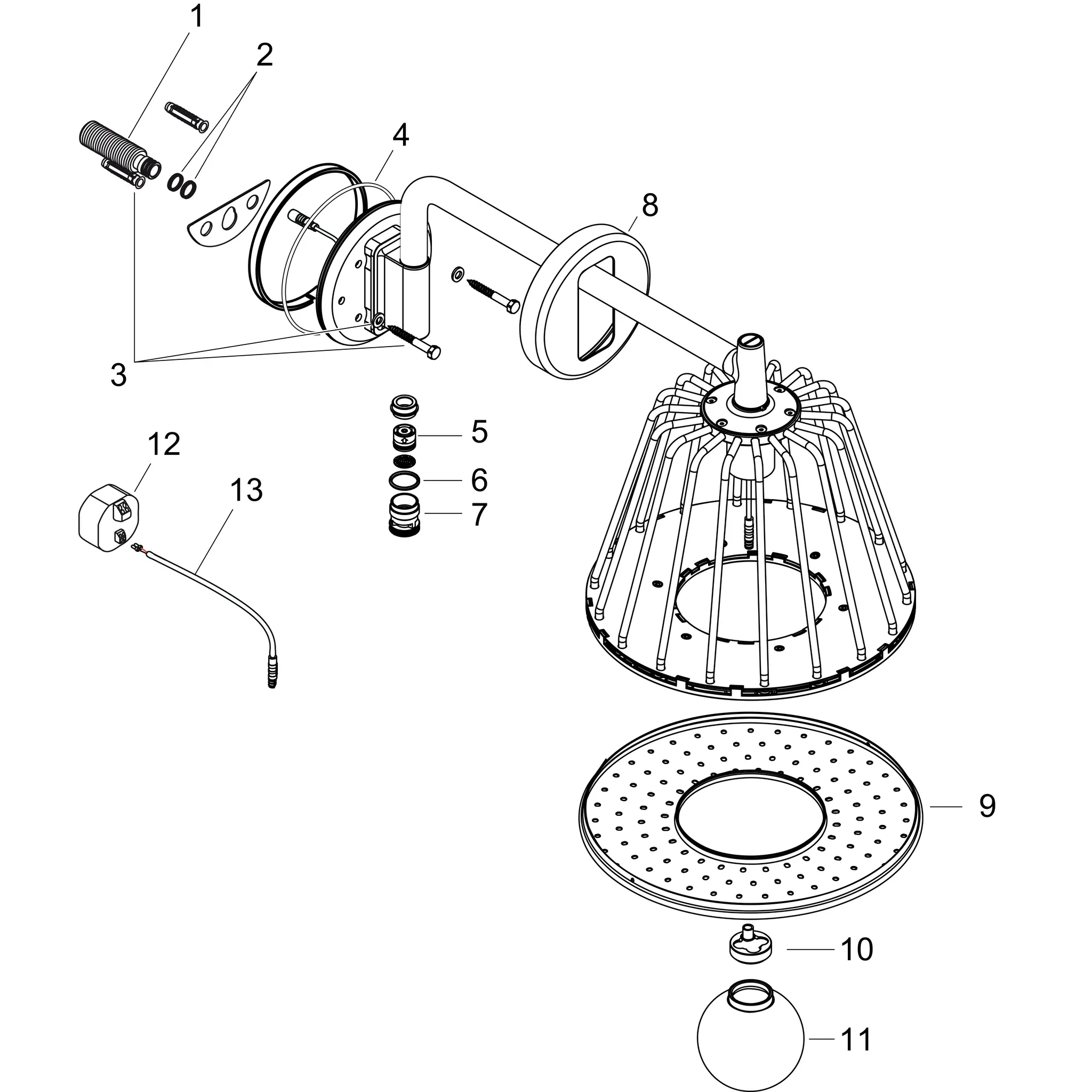 1
2
4
8
3
5
6
7
12
13
9
10
11