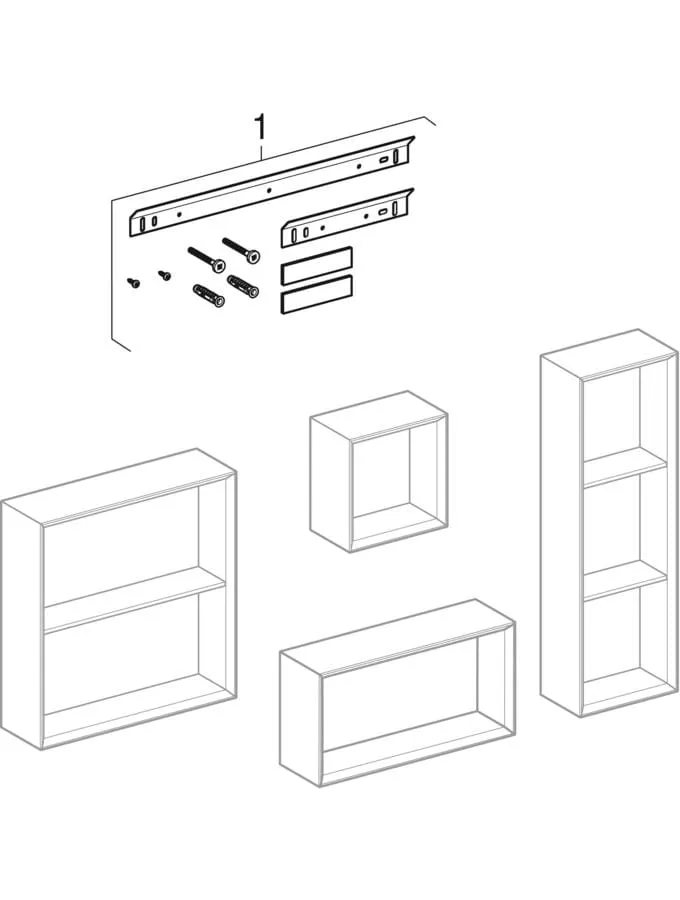 1