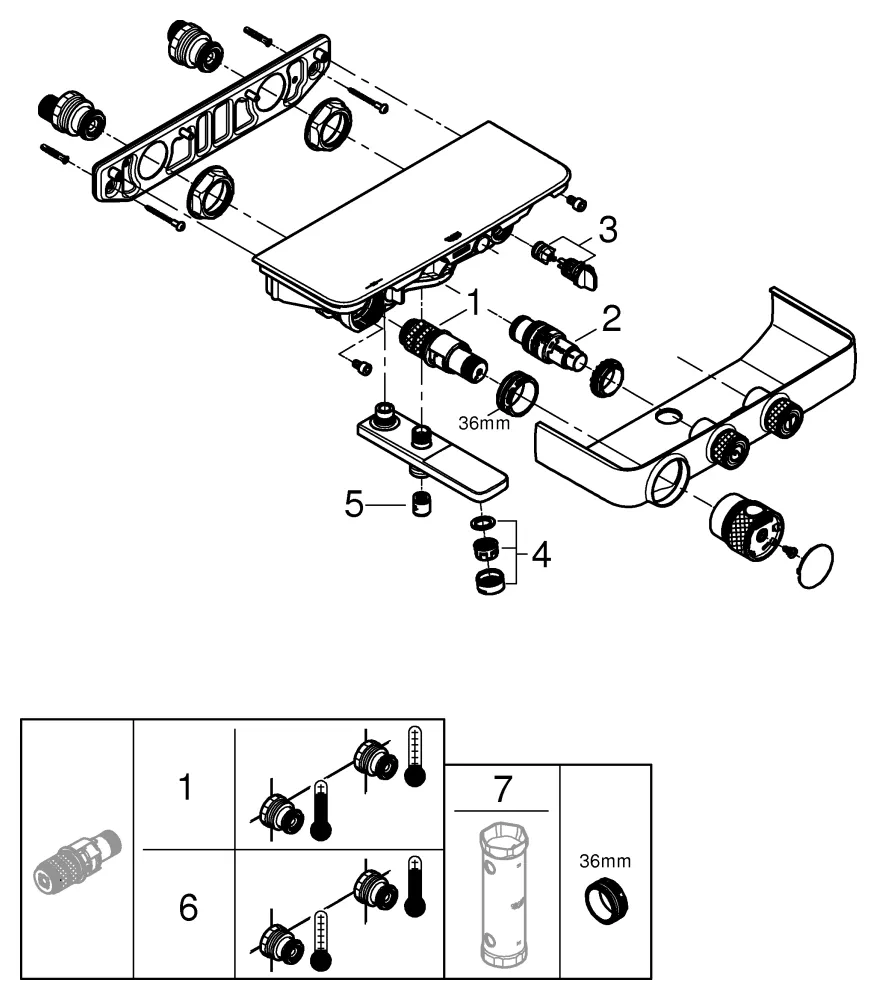 3
1
2
36mm
5
4

1
6
7
36mm