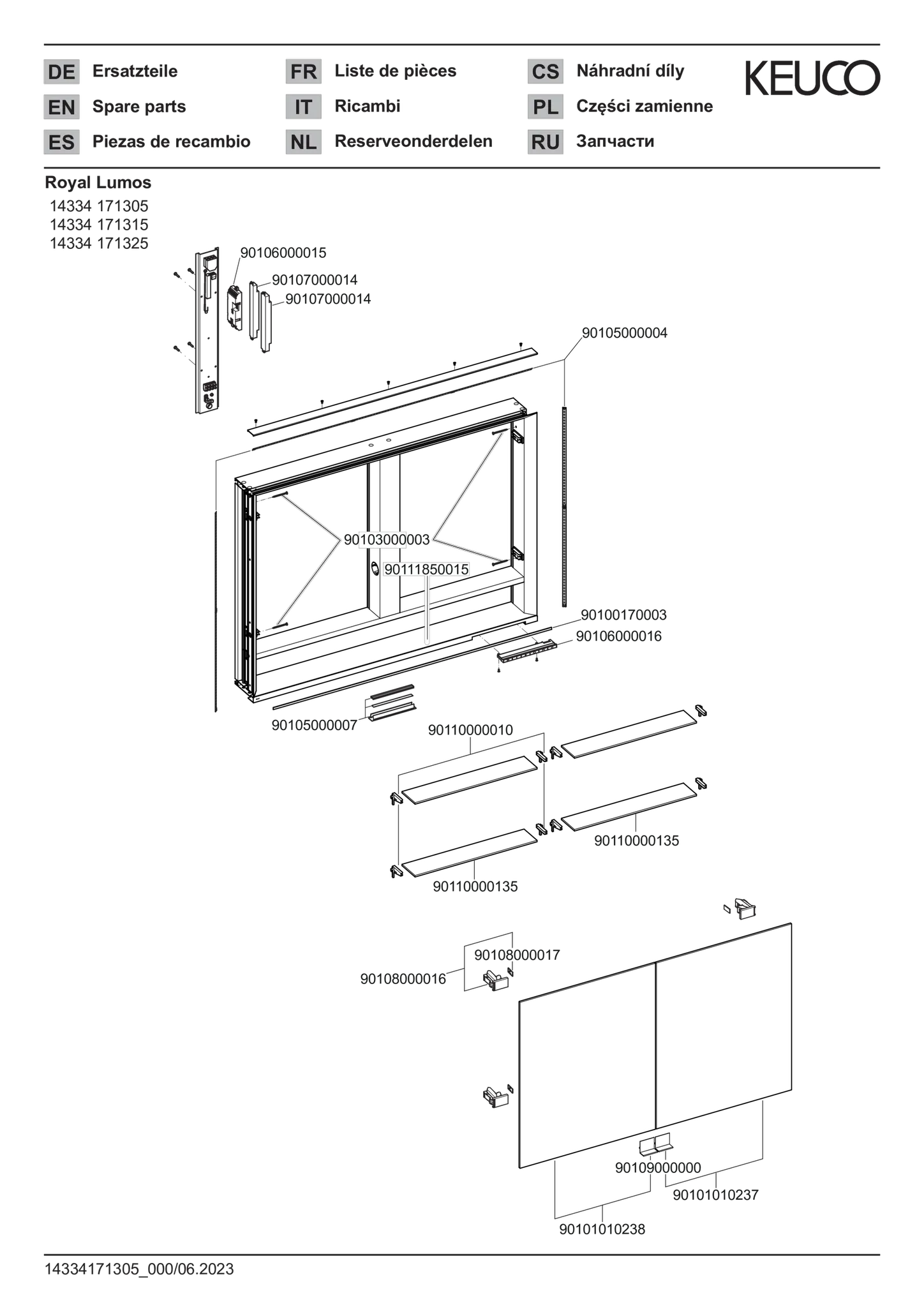 DE Ersatzteile
EN Spare parts
ES Piezas de recambio
FR Liste de pièces
IT Ricambi
NL Reserveonderdelen
CS Náhradní díly
PL Części zamienne
RU Запчасти

KEUCO

Royal Lumos
14334 171305
14334 171315
14334 171325

90106000015
90107000014
90107000014
90105000004
90103000003
90111850015
90100170003
90106000016
90105000007
90110000010
90110000135
90110000135
90108000017
90108000016
90109000000
90101010237
90101010238

14334171305_000/06.2023