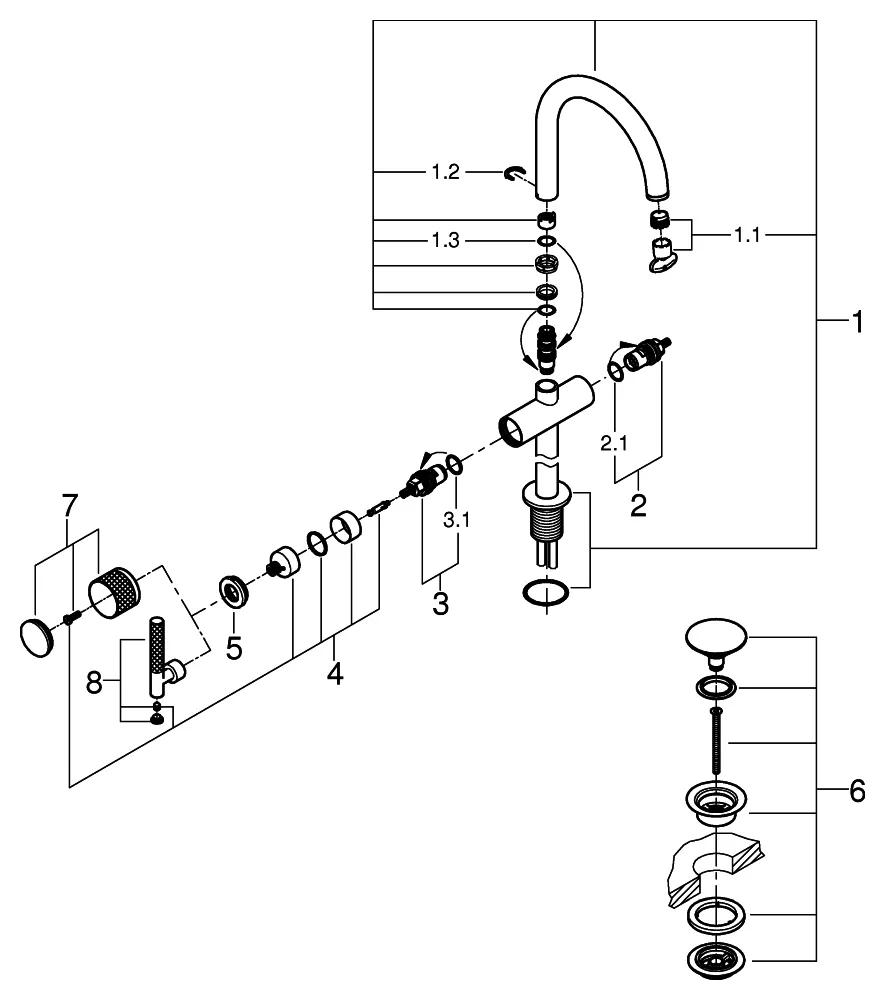 1.2
1.3
1.1
1
2.1
2
3.1
3
7
5
4
8
6