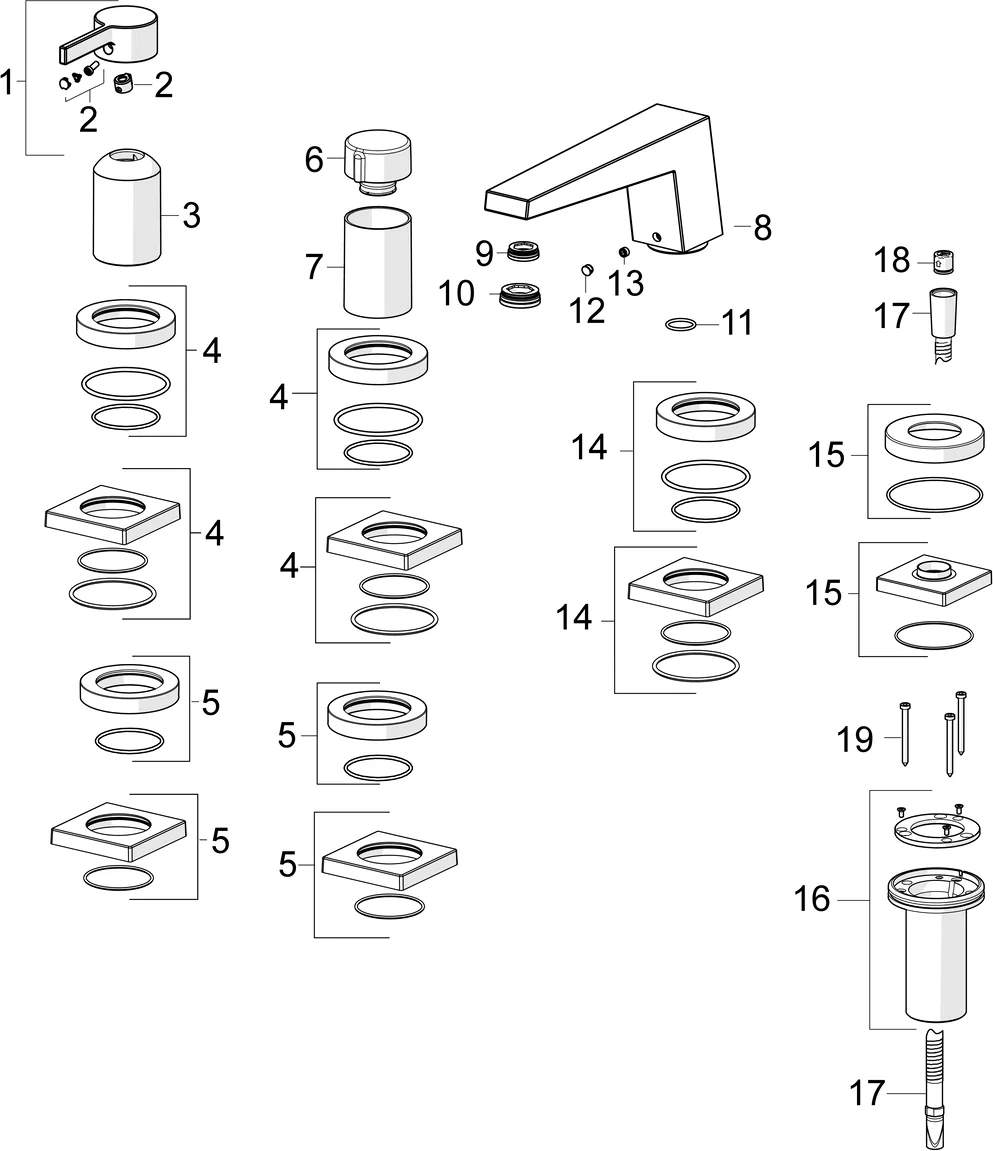 1
2
2
3
4
4
5
5
6
7
4
4
5
5
8
9
10
12
13
11
14
14
18
17
15
15
19
16
17