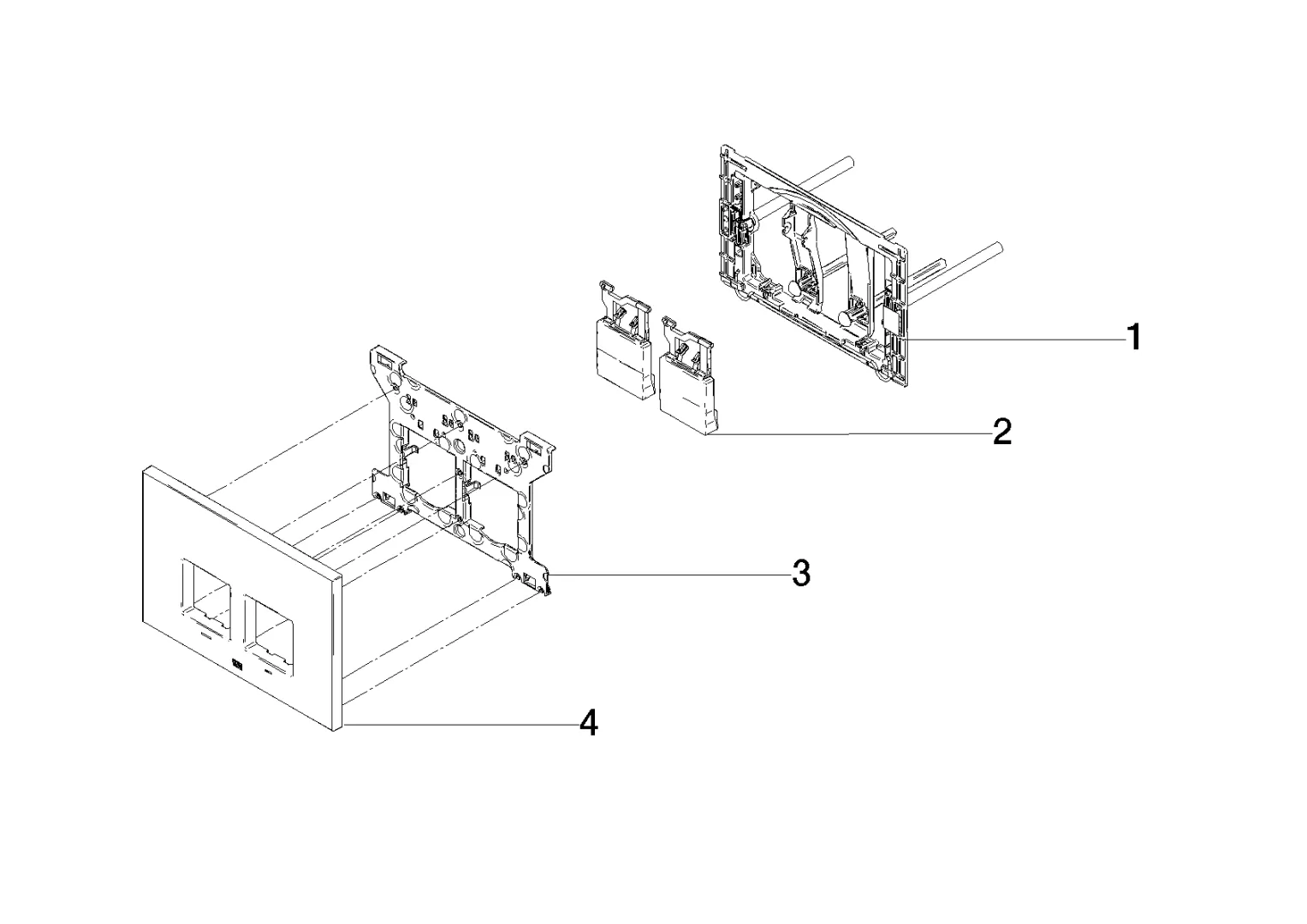 1
2
3
4