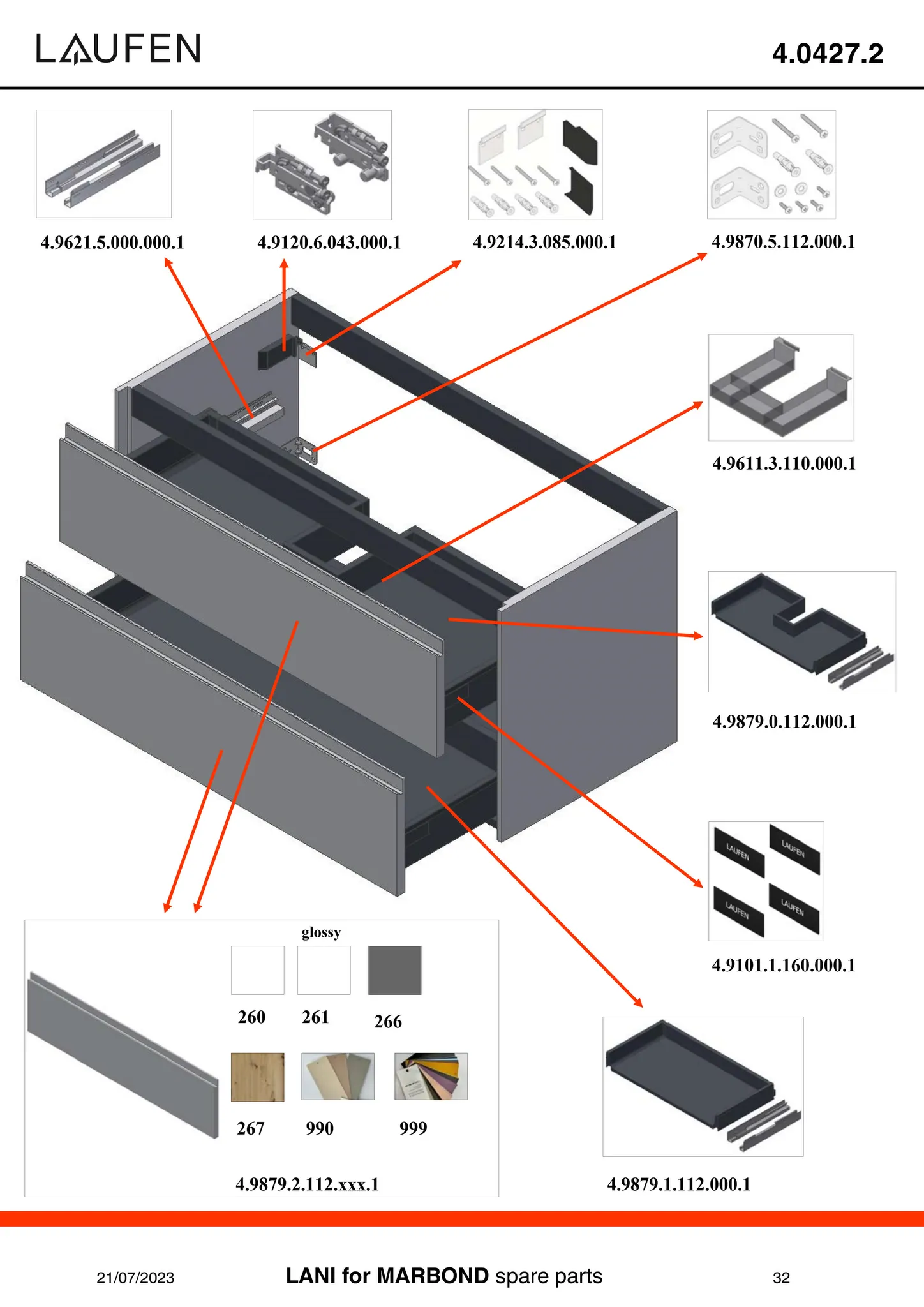 LAUFEN

4.0427.2

4.9621.5.000.000.1

4.9120.6.043.000.1

4.9214.3.085.000.1

4.9870.5.112.000.1

4.9611.3.110.000.1

4.9879.0.112.000.1

LAUFEN LAUFEN LAUFEN LAUFEN

4.9101.1.160.000.1

glossy

260 261 266

267 990 999

4.9879.2.112.xxx.1

4.9879.1.112.000.1

21/07/2023

LANI for MARBOND spare parts

32