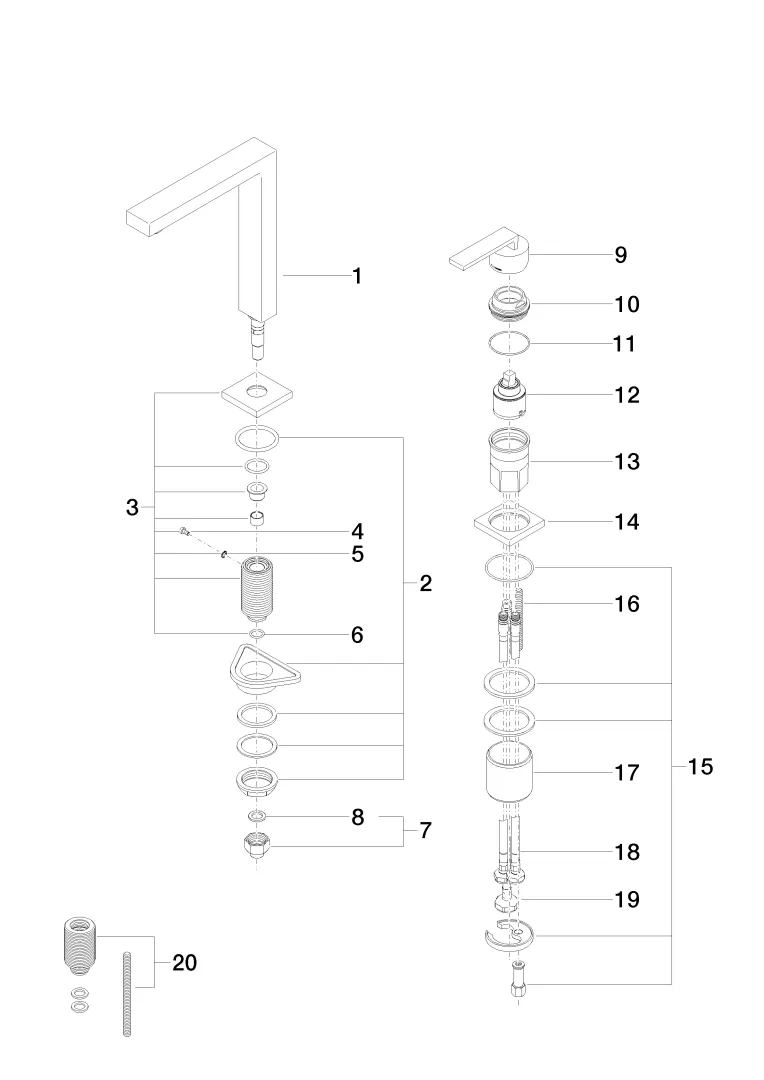 1
3
4
5
2
6
8
7
20
9
10
11
12
13
14
16
17
15
18
19