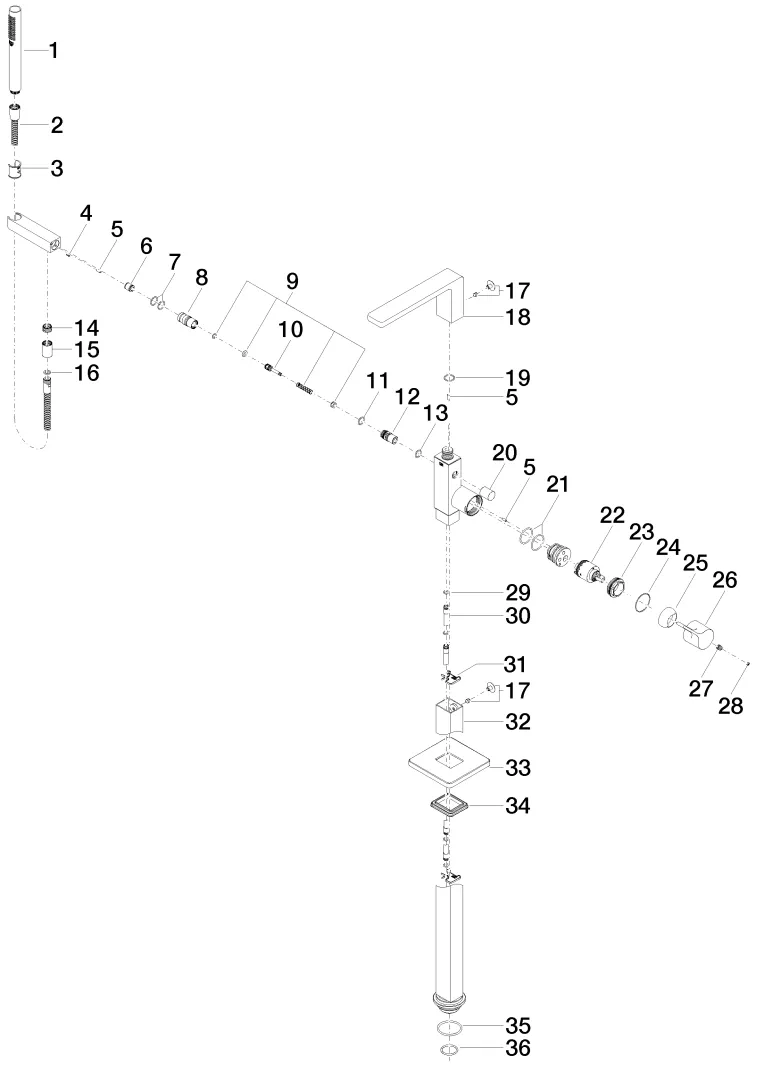 1
2
3
4
5
6
7
8
9
10
11
12
13
14
15
16
17
18
19
5
20
5
21
22
23
24
25
26
27
28
29
30
31
17
32
33
34
35
36