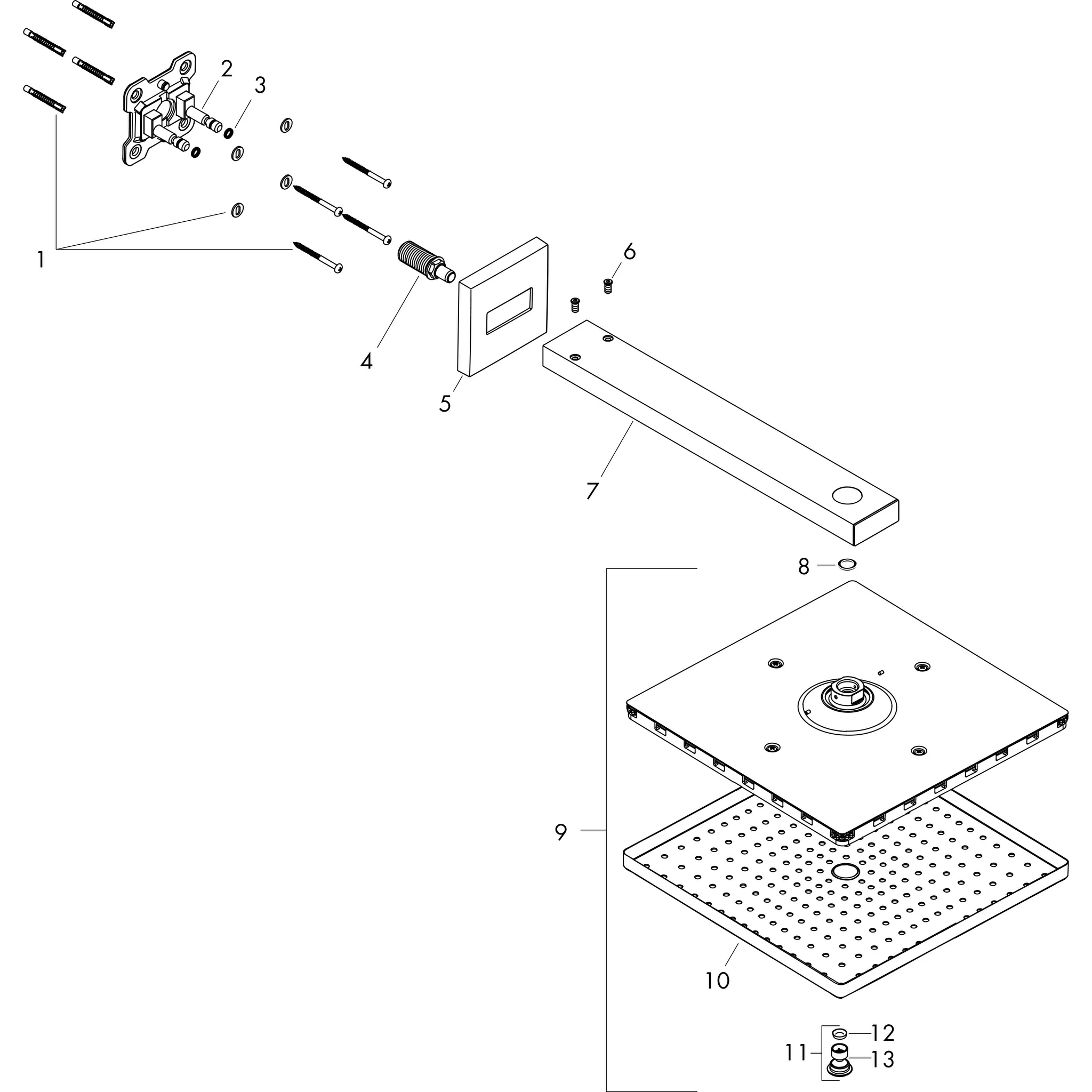 2
3
1
6
4
5
7
8
9
10
12
11
13