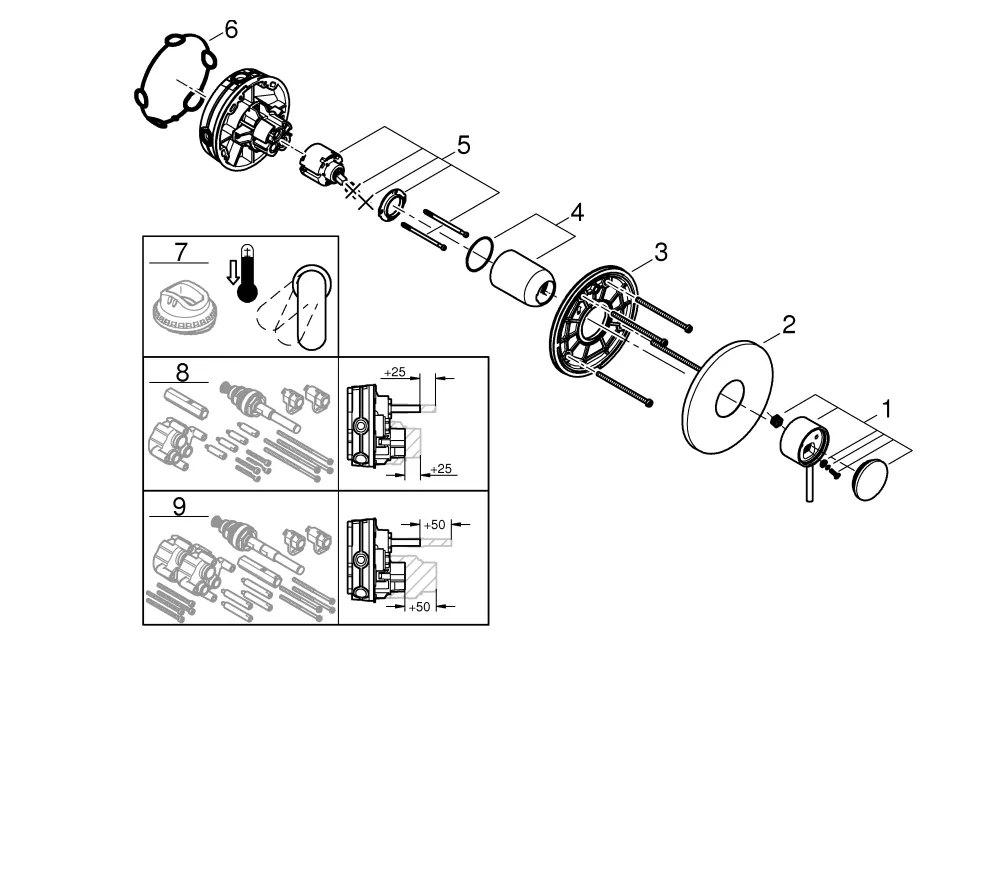 6
5
4
3
2
1
7
8
+25
+25
9
+50
+50