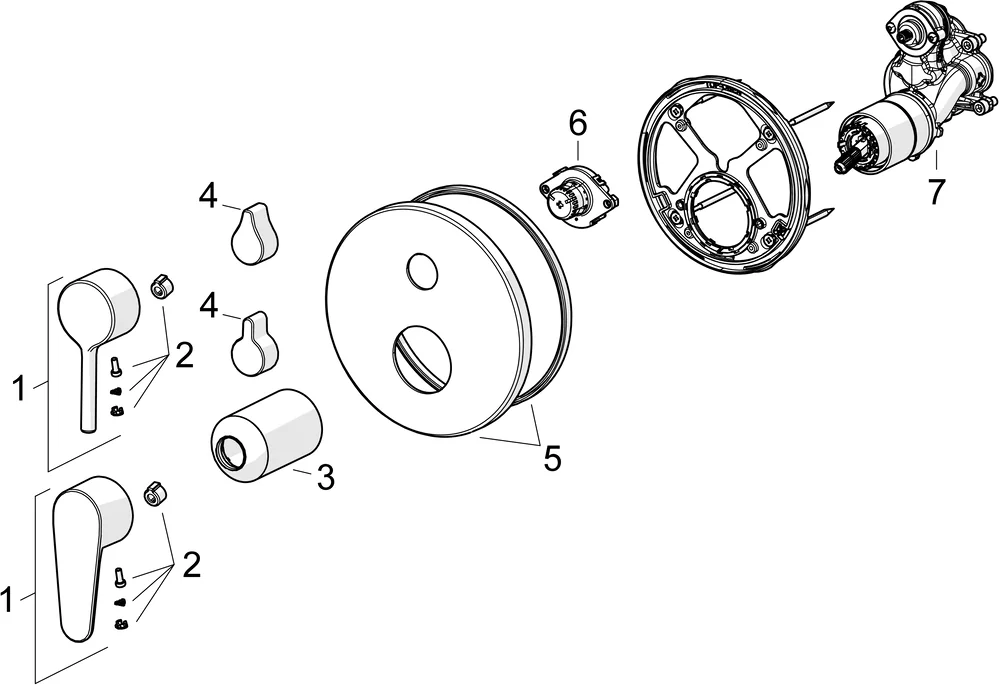 6
7
4
4
2
1
3
5
2
1