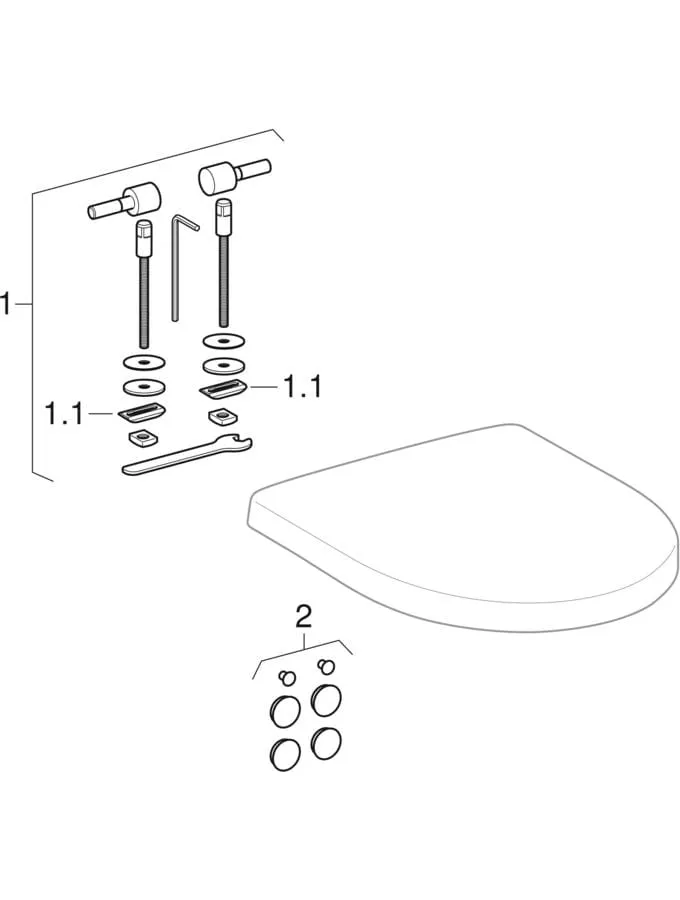 1
1.1
1.1
2