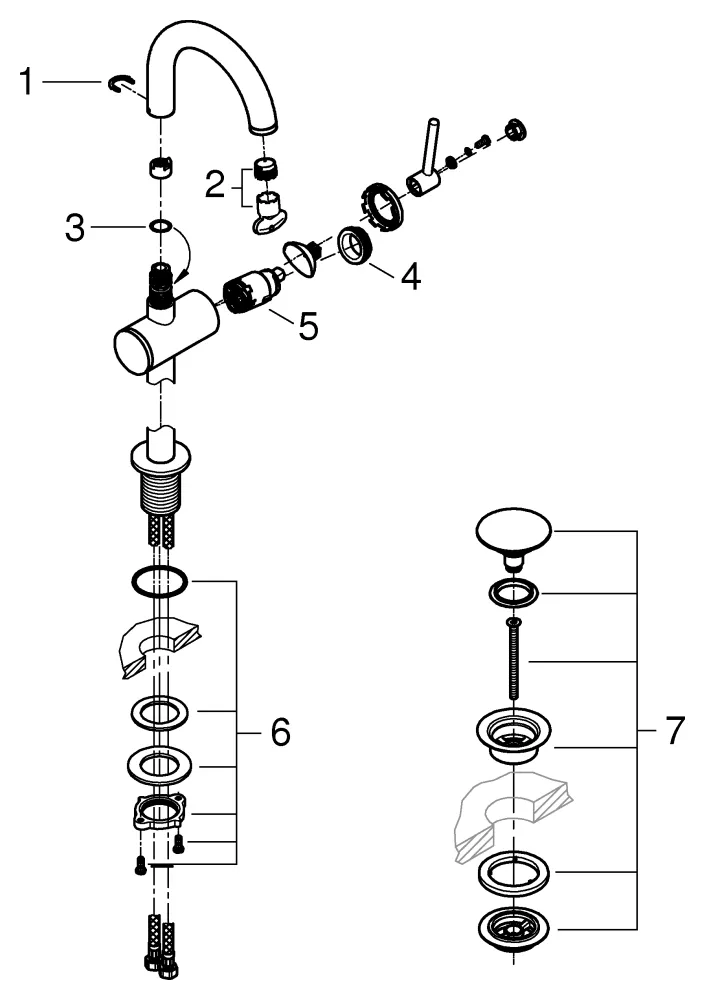 1
2
3
4
5
6
7