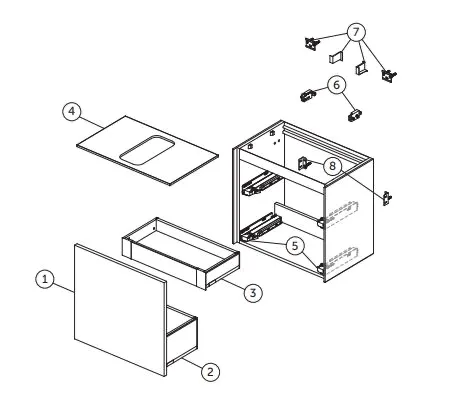 7
6
4
8
5
1
3
2