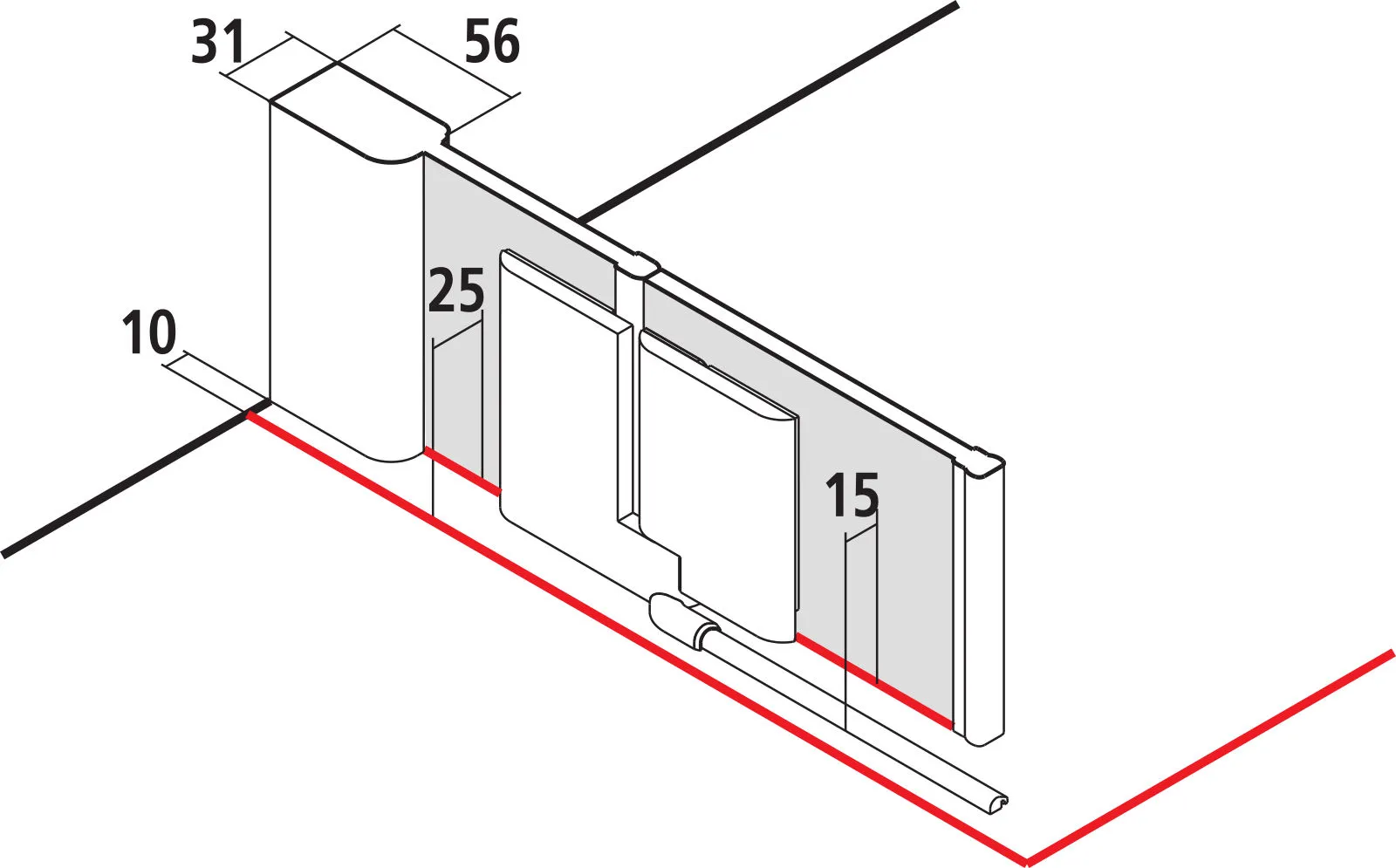 31
56
25
10
15