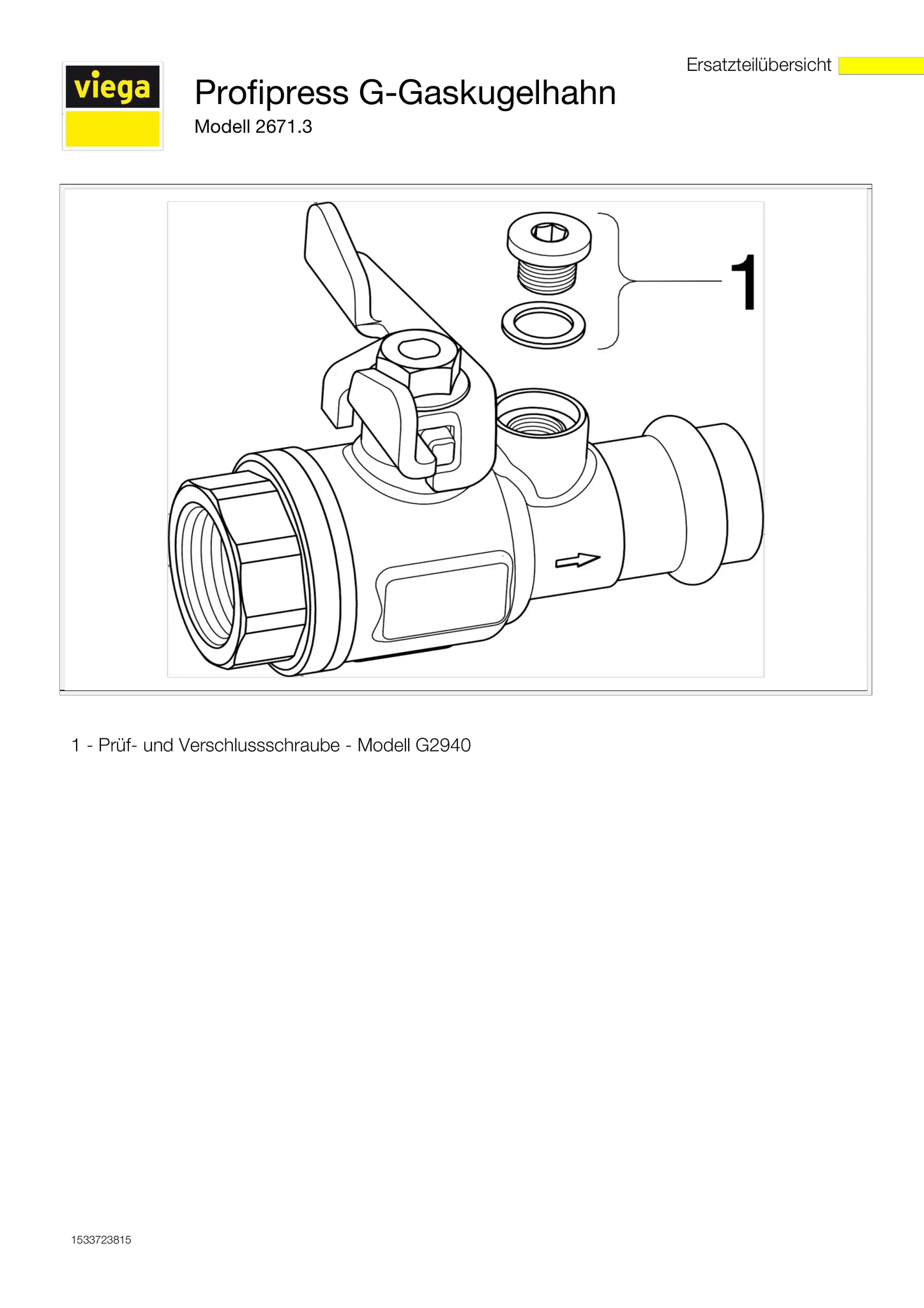 Ersatzteilübersicht

viega

Profipress G-Gaskugelhahn

Modell 2671.3

1

1 - Prüf- und Verschlussschraube - Modell G2940

1533723815