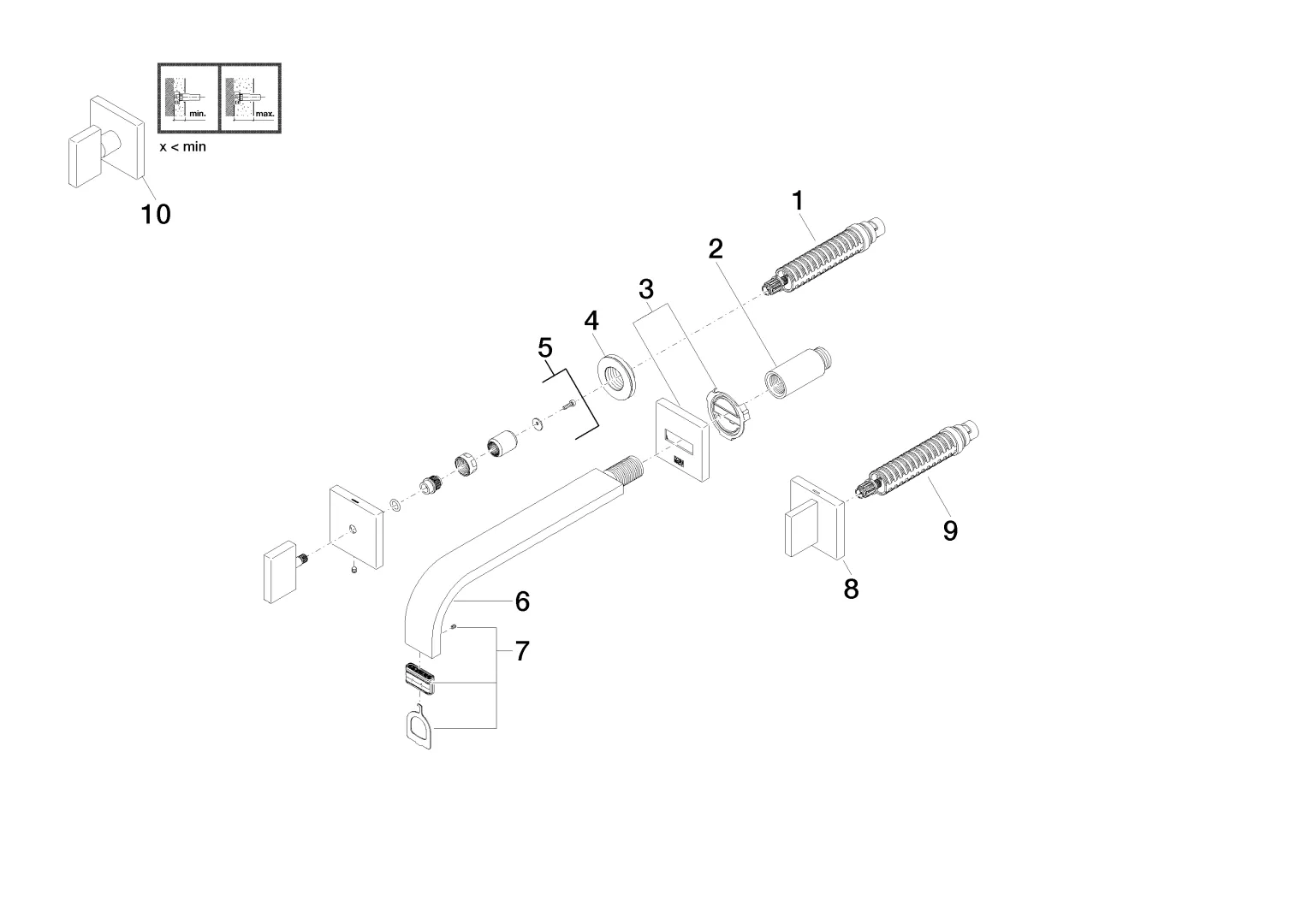 min.

max.

x < min

10

1

2

3

4

5

6

7

8

9