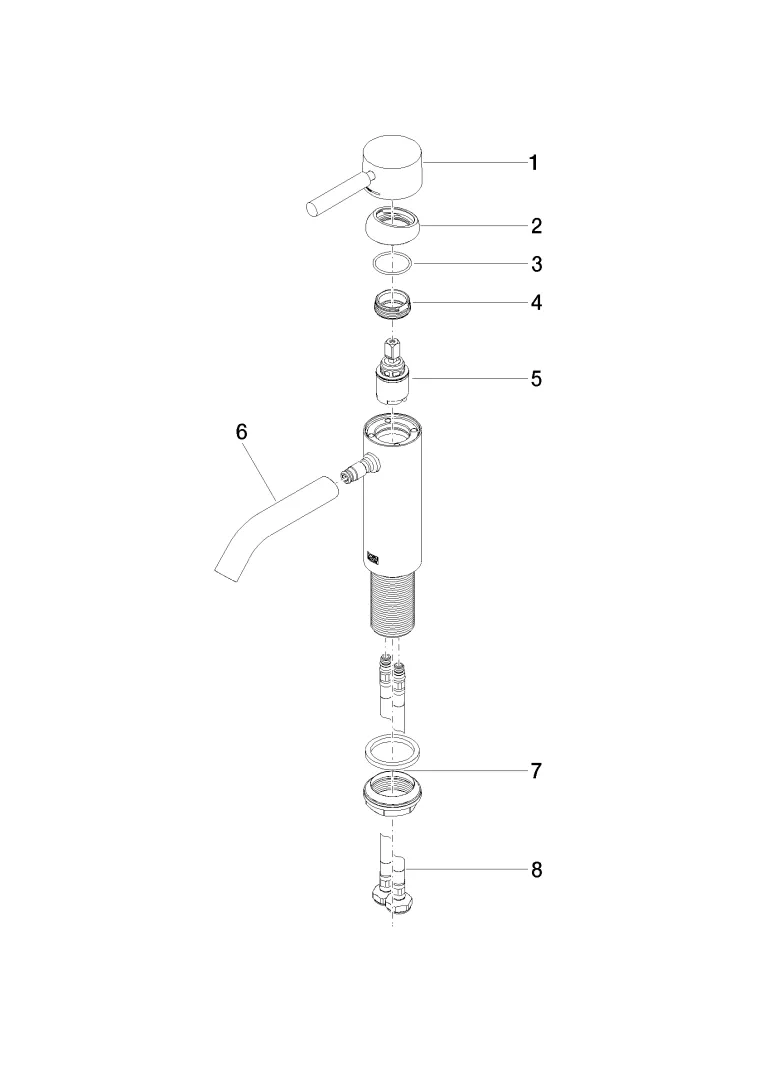 1
2
3
4
5
6
7
8