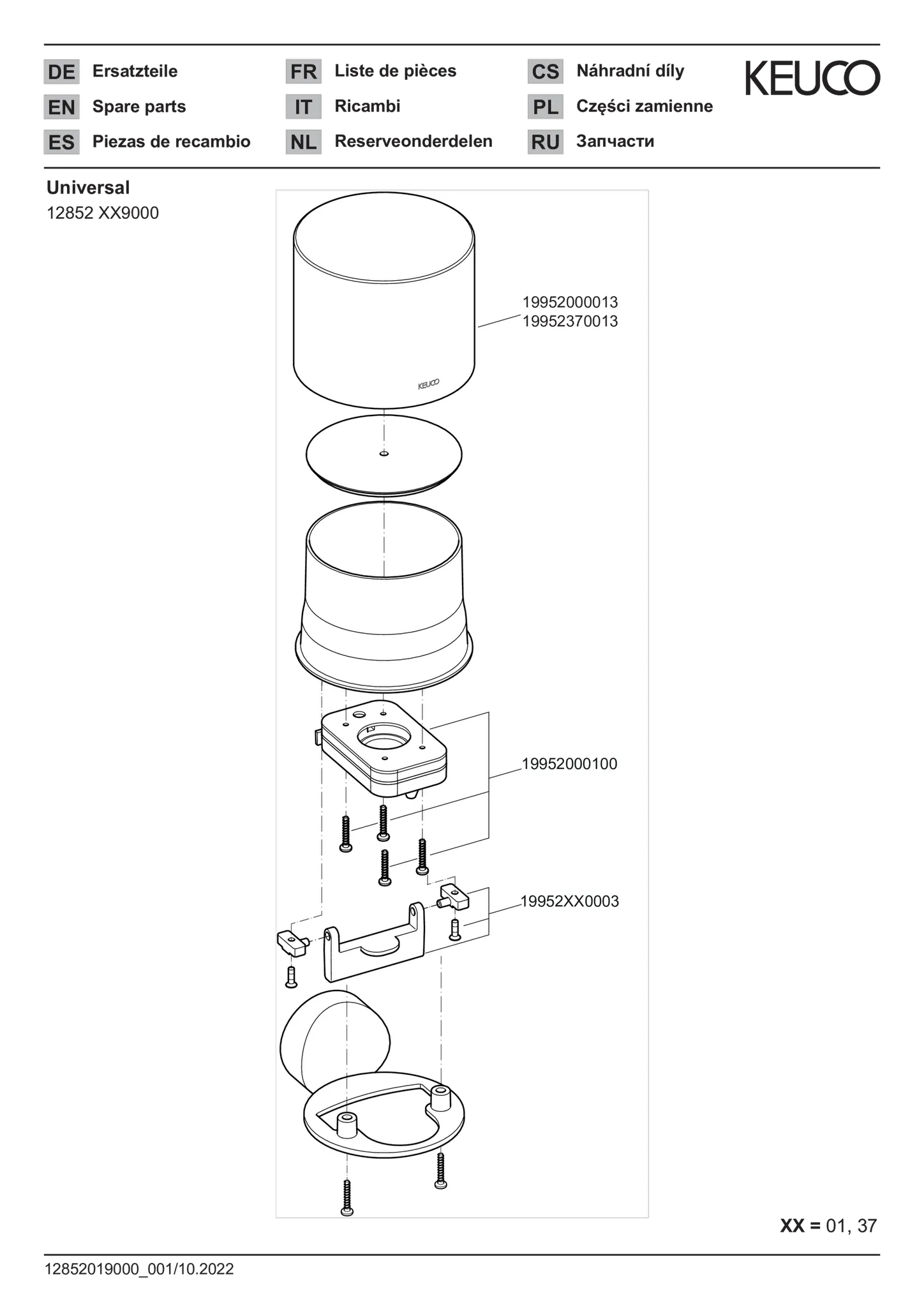 DE Ersatzteile
EN Spare parts
ES Piezas de recambio

FR Liste de pièces
IT Ricambi
NL Reserveonderdelen

CS Náhradní díly
PL Części zamienne
RU Запчасти

KEUCO

Universal
12852 XX9000

19952000013
19952370013

KEUCO

19952000100

19952XX0003

XX = 01, 37

12852019000_001/10.2022