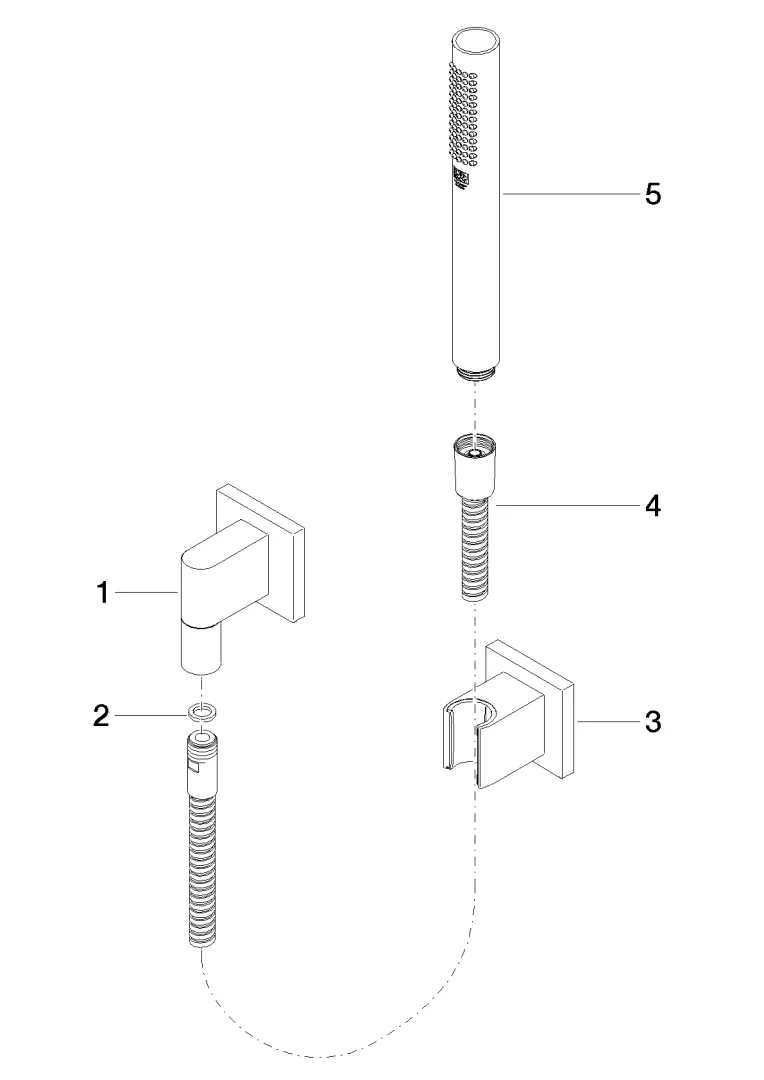 5
4
1
2
3