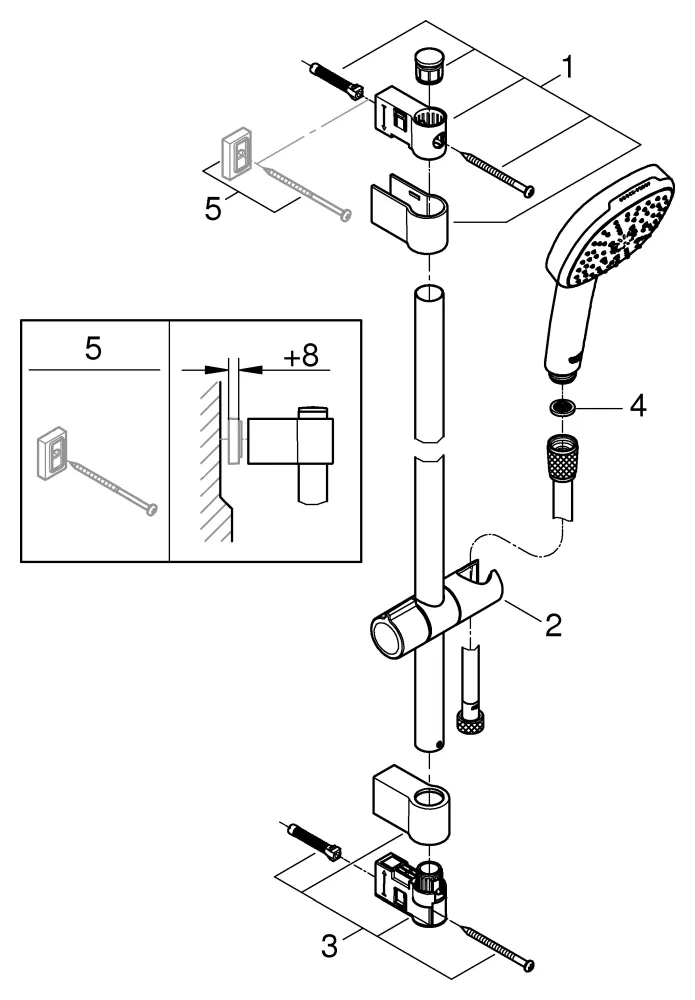 1

5

5

+8

4

2

3