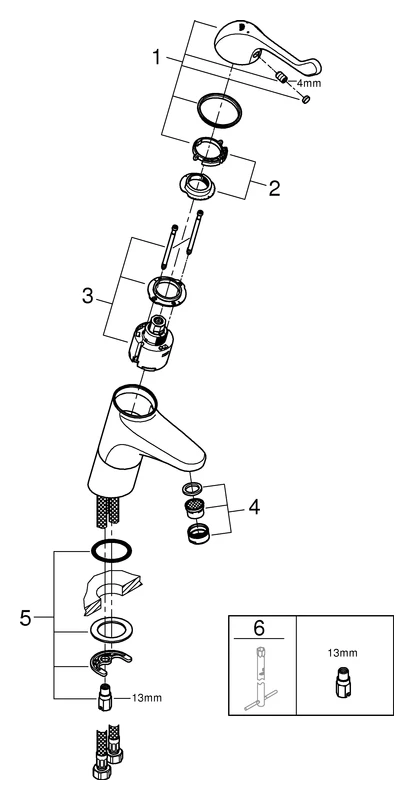 1
4mm
2
3
4
5
13mm
6
13mm