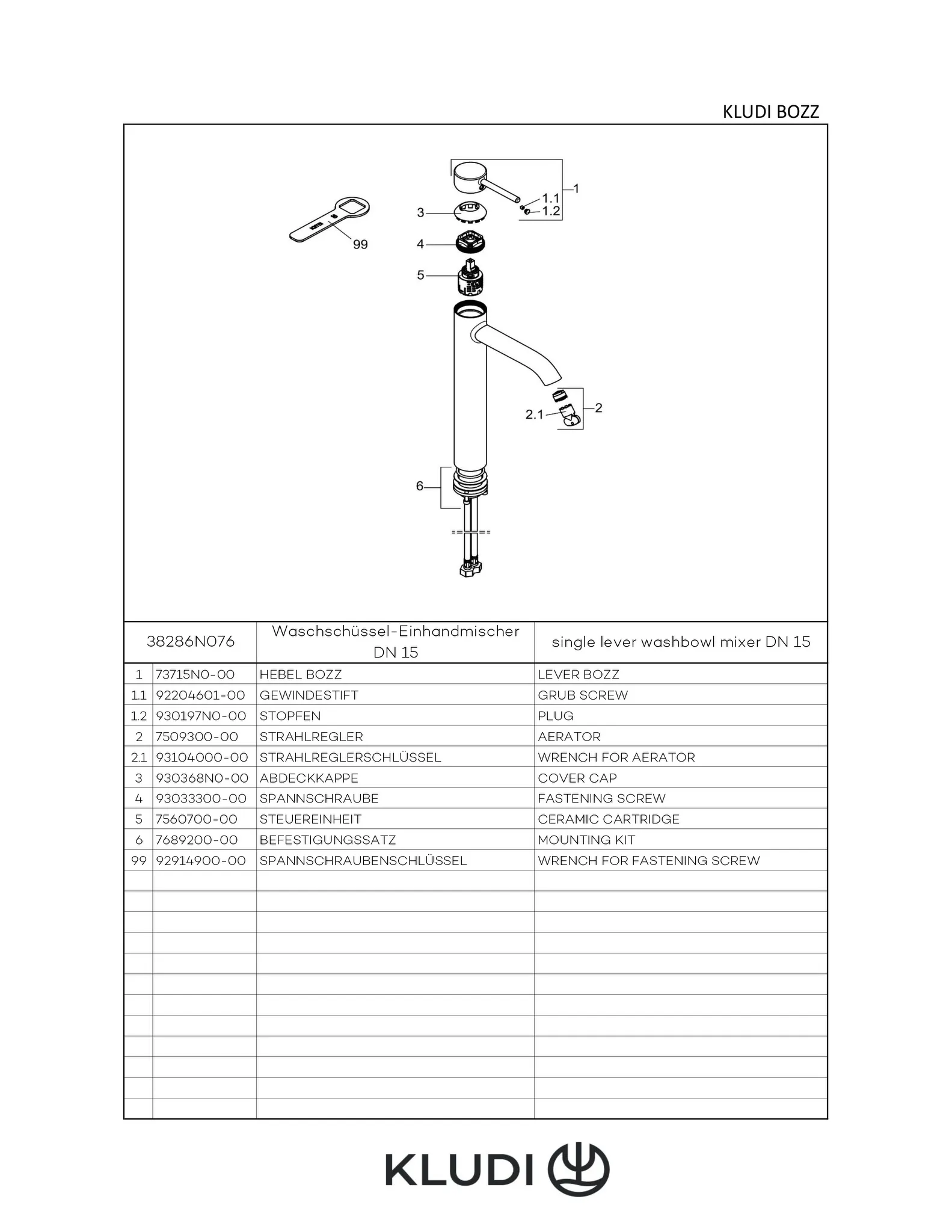 KLUDI BOZZ

1
1.1
1.2
3
99
4
5
2
2.1
6

| 38286N076 | | Waschschüssel-Einhandmischer DN 15 | single lever washbowl mixer DN 15 |
|---|---|---|---|
| 1 | 73715N0-00 | HEBEL BOZZ | LEVER BOZZ |
| 1.1 | 92204601-00 | GEWINDESTIFT | GRUB SCREW |
| 1.2 | 930197N0-00 | STOPFEN | PLUG |
| 2 | 7509300-00 | STRAHLREGLER | AERATOR |
| 2.1 | 93104000-00 | STRAHLREGLERSCHLÜSSEL | WRENCH FOR AERATOR |
| 3 | 930368N0-00 | ABDECKKAPPE | COVER CAP |
| 4 | 93033300-00 | SPANNSCHRAUBE | FASTENING SCREW |
| 5 | 7560700-00 | STEUEREINHEIT | CERAMIC CARTRIDGE |
| 6 | 7689200-00 | BEFESTIGUNGSSATZ | MOUNTING KIT |
| 99 | 92914900-00 | SPANNSCHRAUBENSCHLÜSSEL | WRENCH FOR FASTENING SCREW |

KLUDI