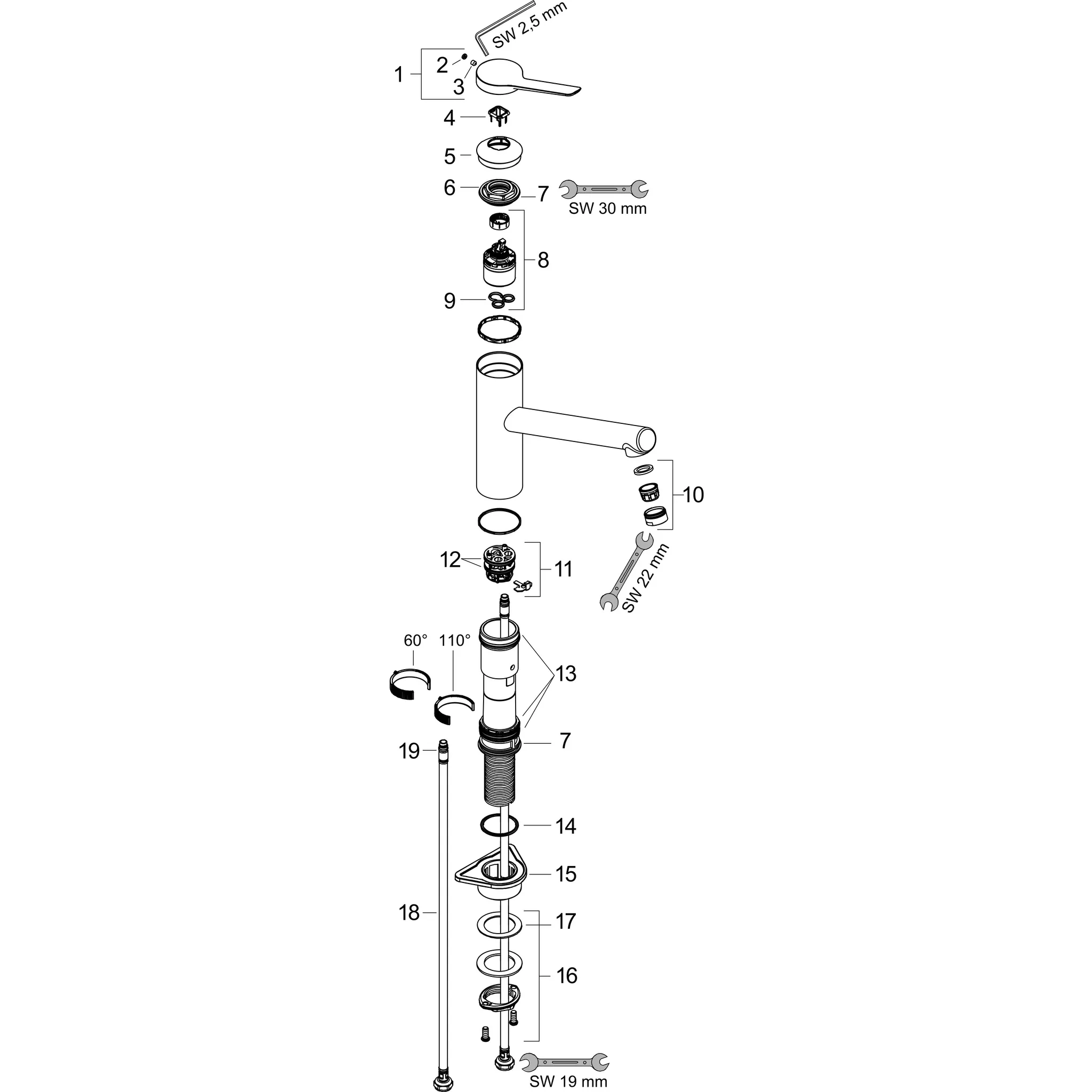 SW 2,5 mm
1
2
3
4
5
6
7
SW 30 mm
8
9
10
SW 22 mm
12
11
60°
110°
13
7
19
14
15
18
17
16
SW 19 mm