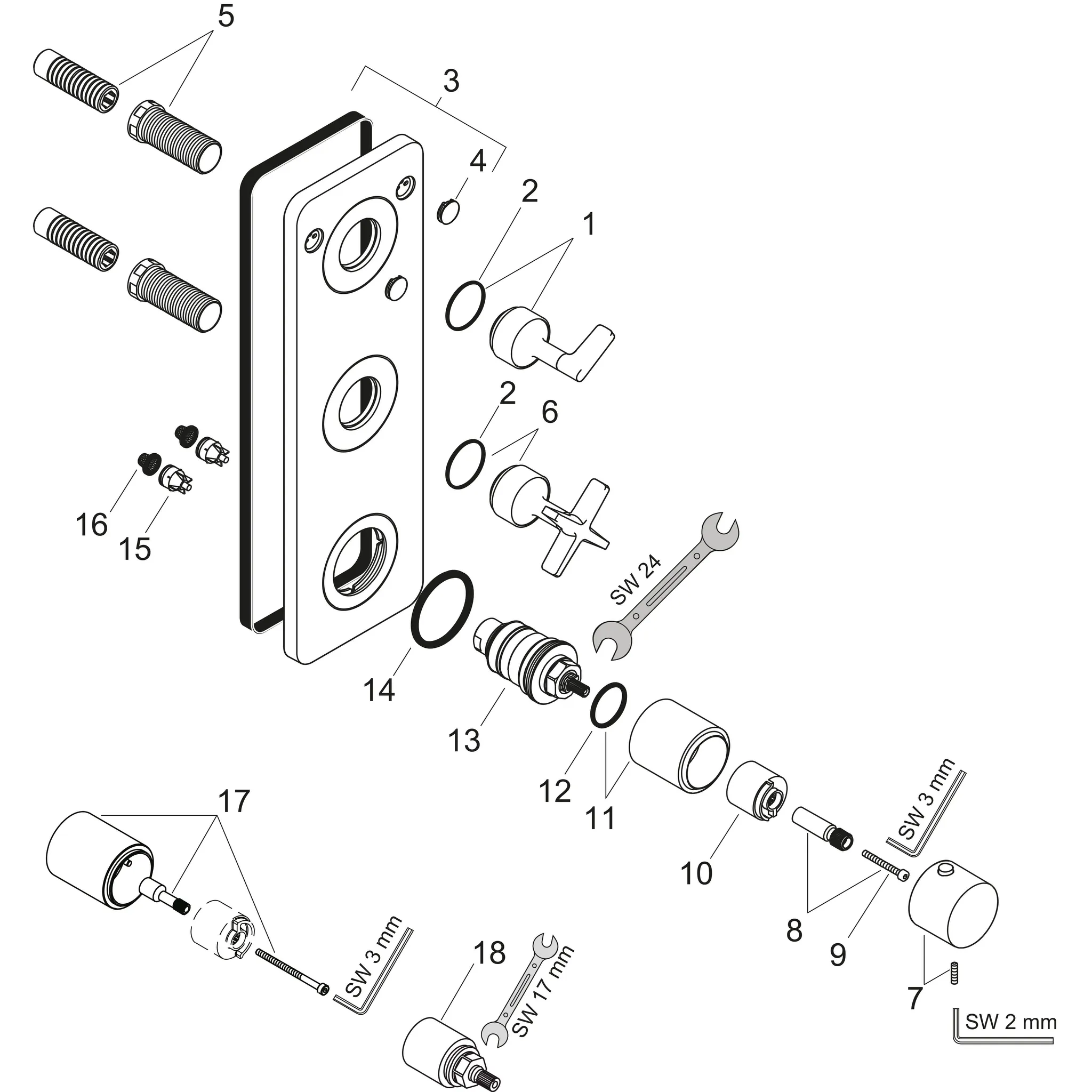 5
3
4
2
1
2
6
16
15
SW 24
14
13
12
11
10
SW 3 mm
8
9
7
SW 2 mm
17
SW 3 mm
18
SW 17 mm