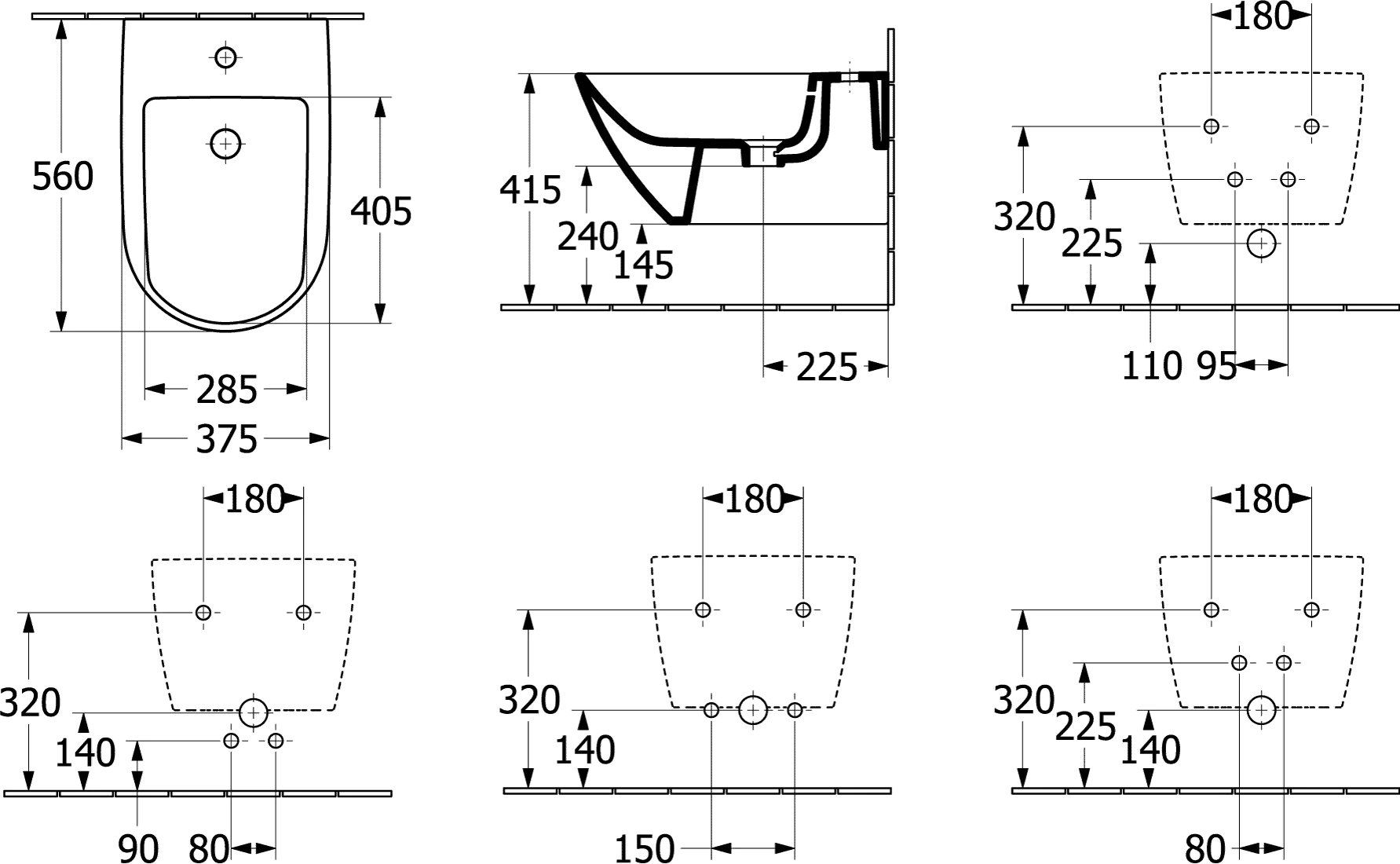 560
405
285
375
415
240
145
225
180
320
225
110 95
180
320
140
90
80
180
320
140
150
180
320
225
140
80