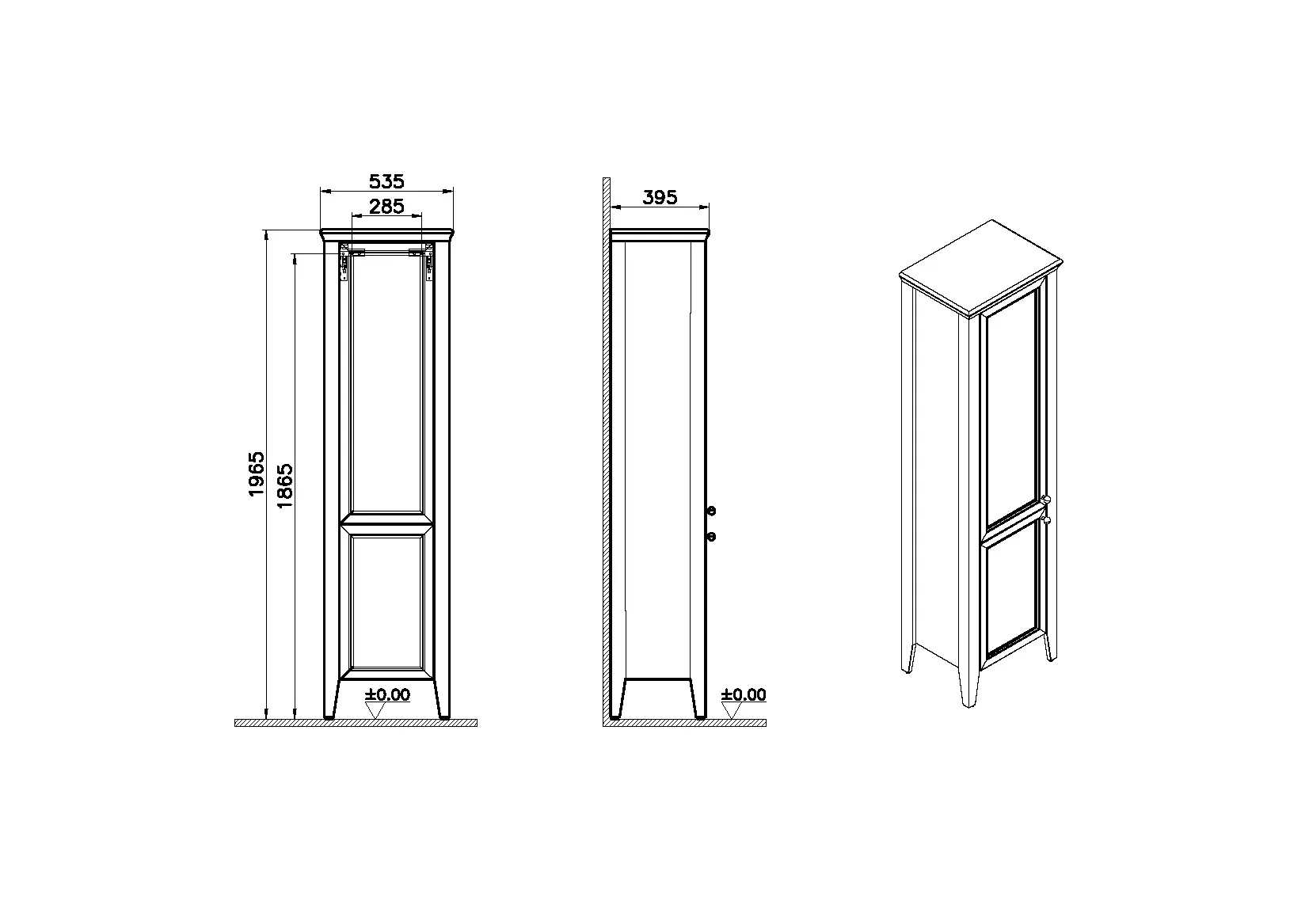 535
285
1965
1865
±0.00
395
±0.00