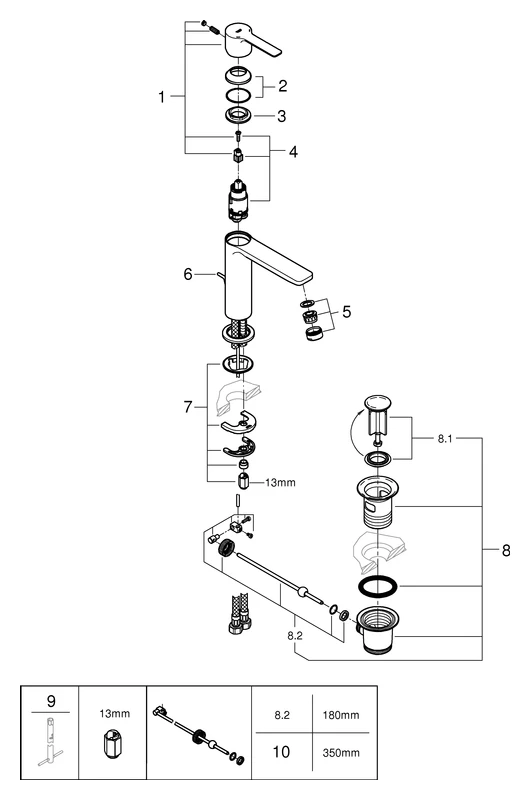 1
2
3
4
6
5
7
13mm
8.1
8
8.2

| 9 | 13mm | | 8.2 | 180mm |
|---|---|---|---|---|
| | | | 10 | 350mm |