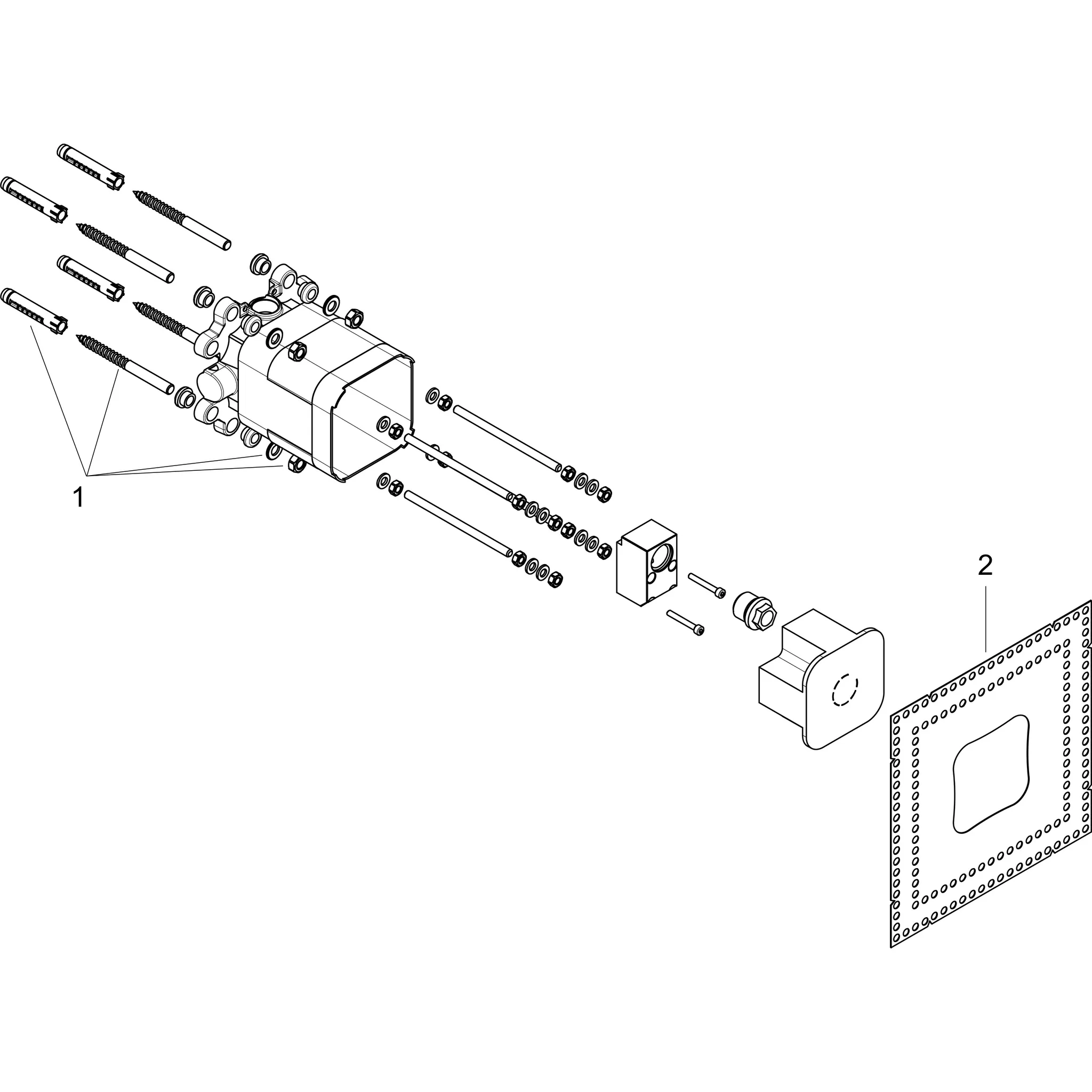 1

2