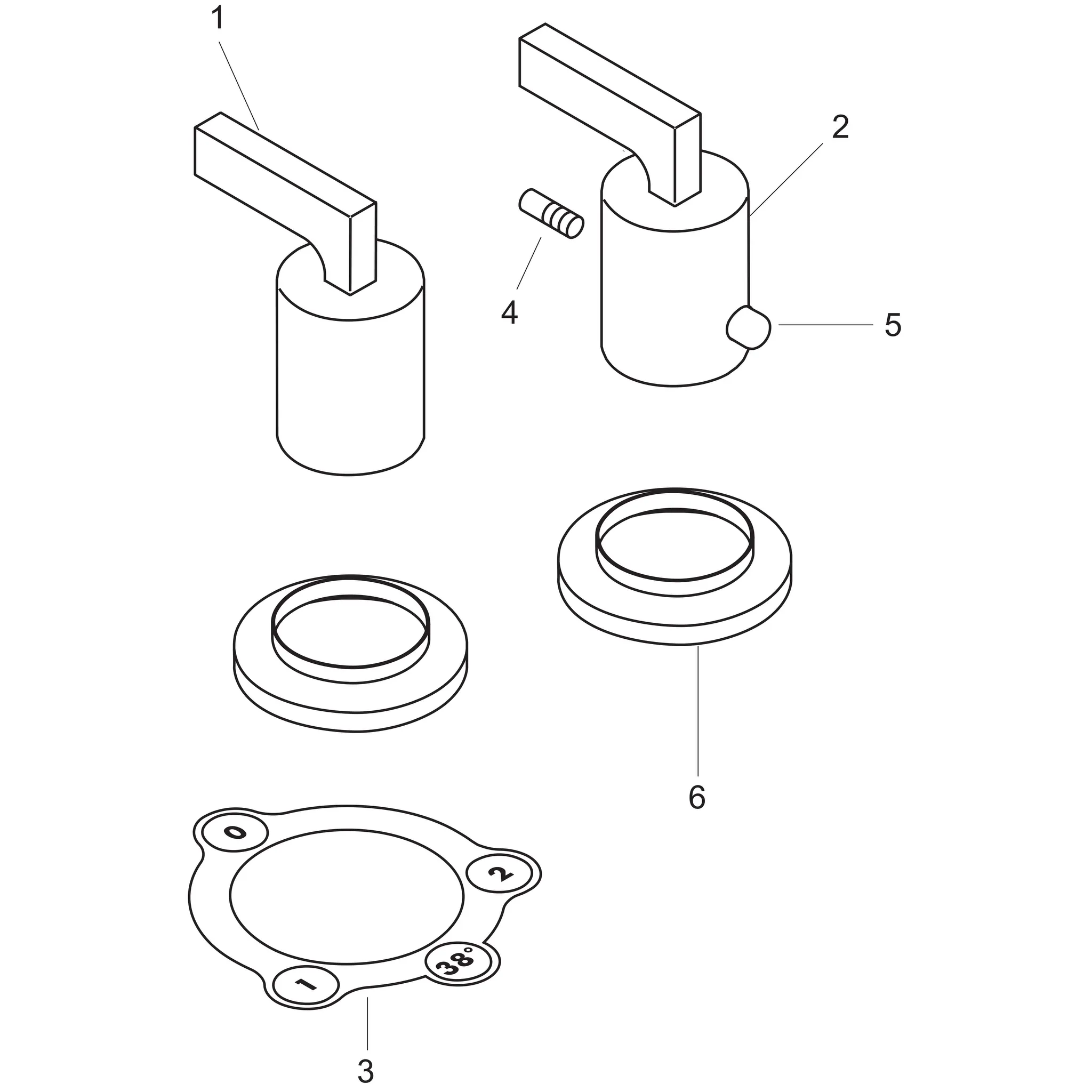 1

2

4

5

6

0

2

38°

1

3