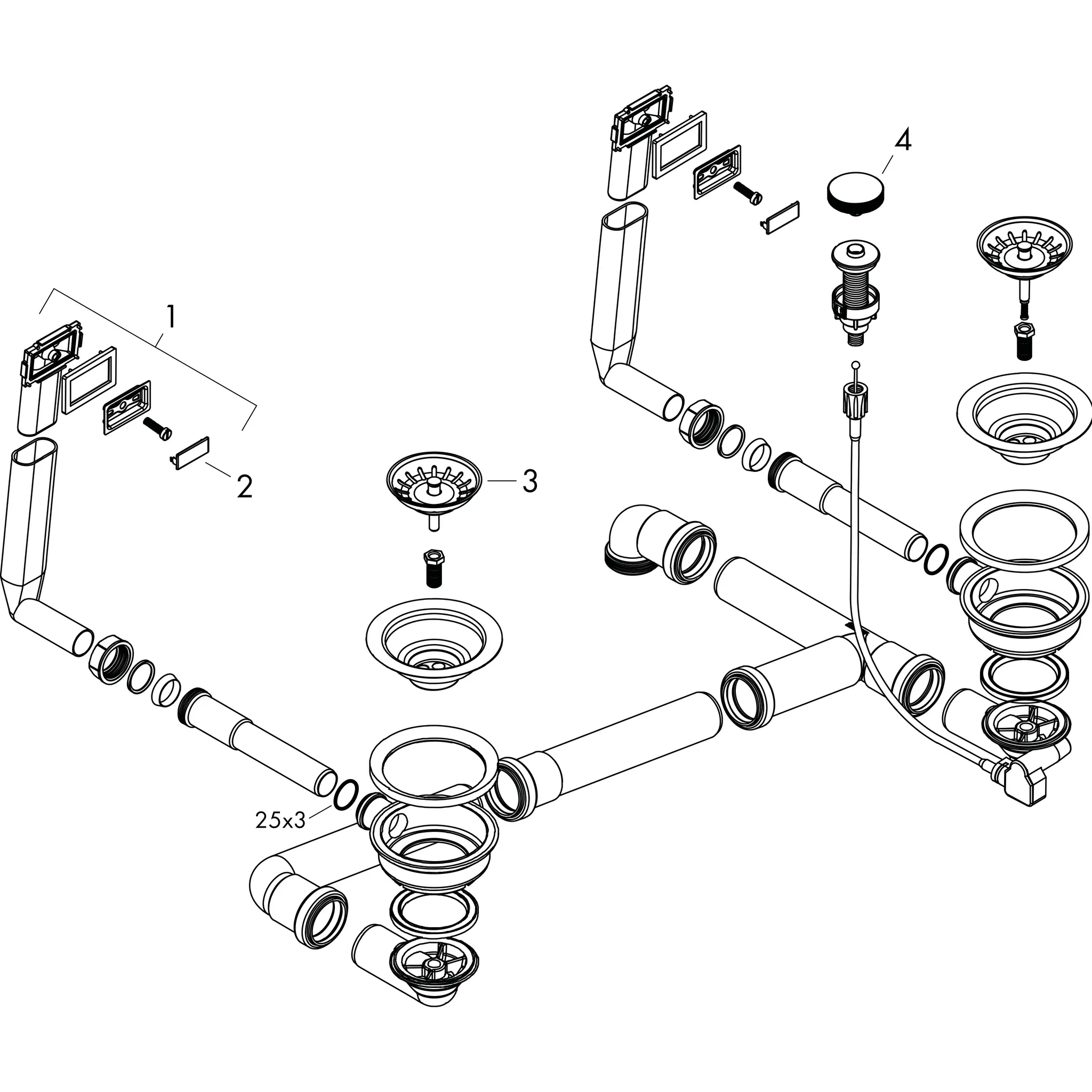 4

1

2

3

25x3