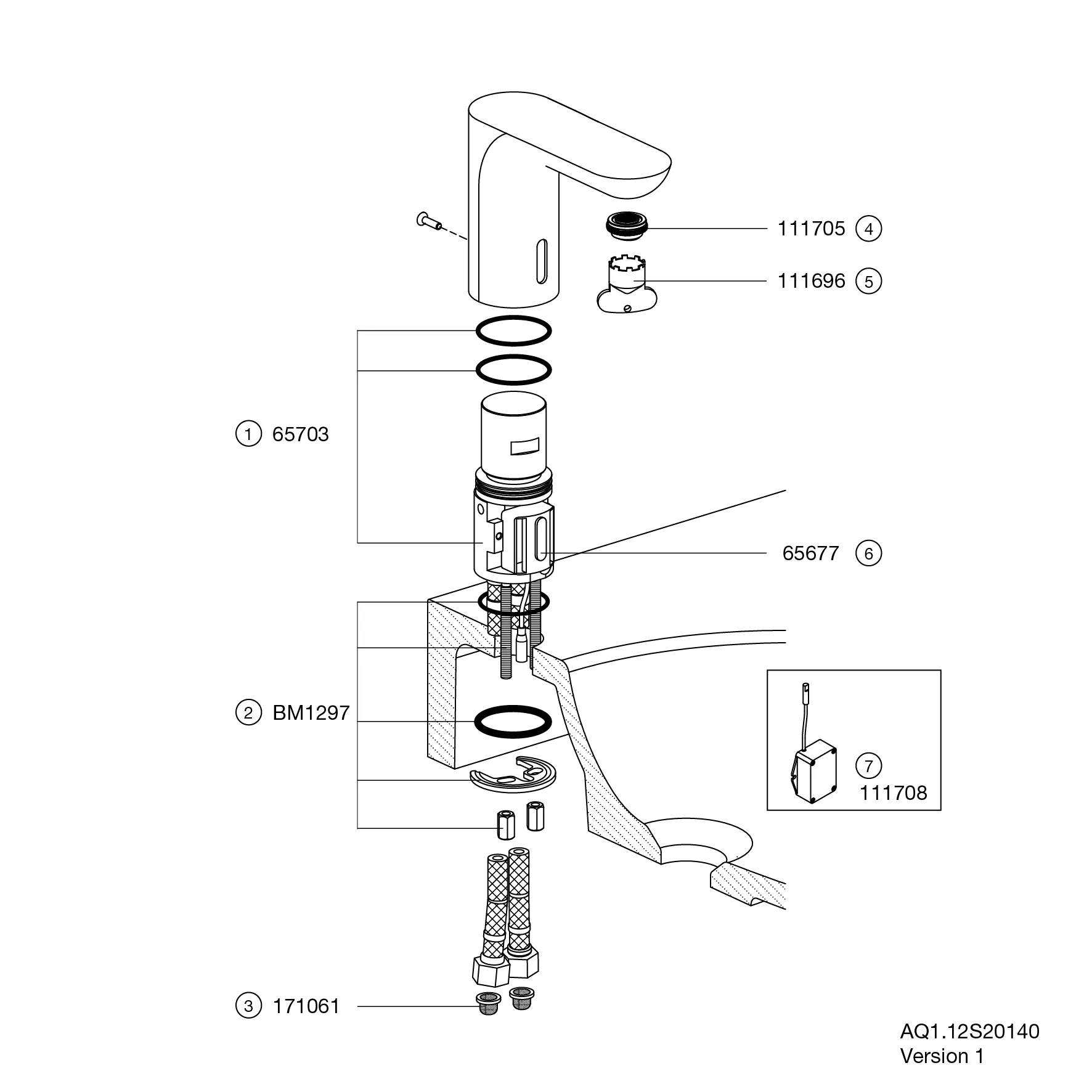 111705 4
111696 5
1 65703
65677 6
2 BM1297
7
111708
3 171061
AQ1.12S20140
Version 1