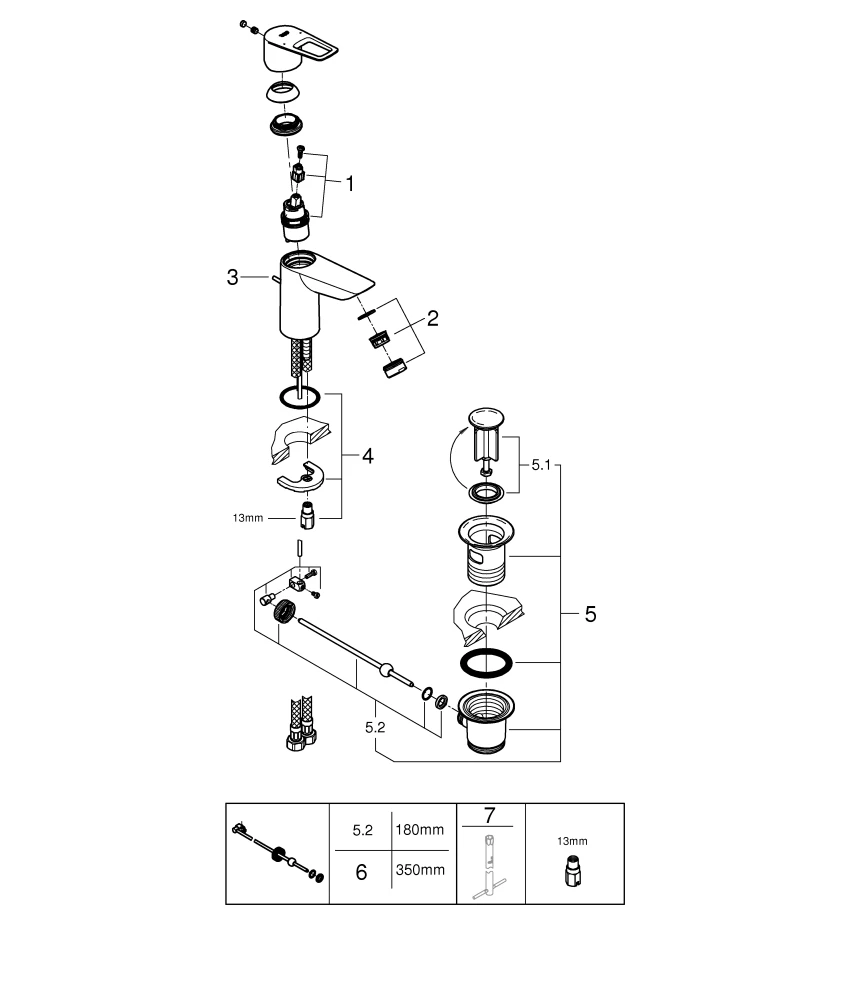 1
3
2
4
13mm
5.1
5
5.2

| | 5.2 | 180mm | 7 | 13mm |
|---|---|---|---|---|
| | 6 | 350mm | | |