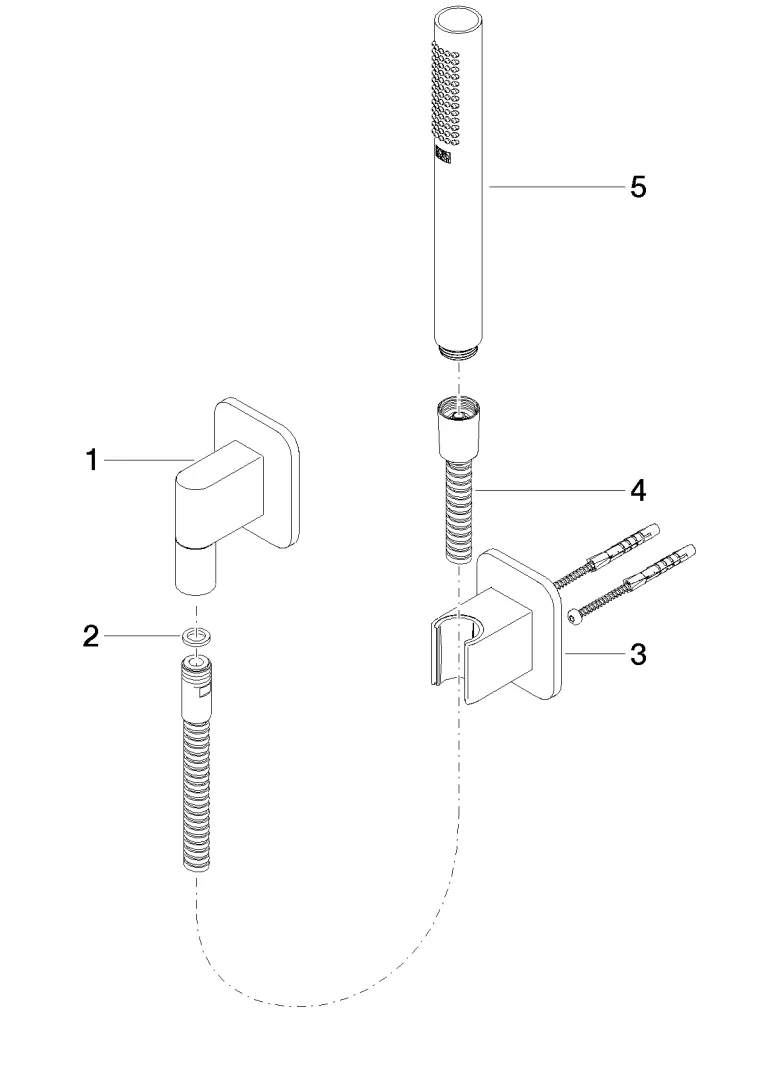 5
1
4
2
3