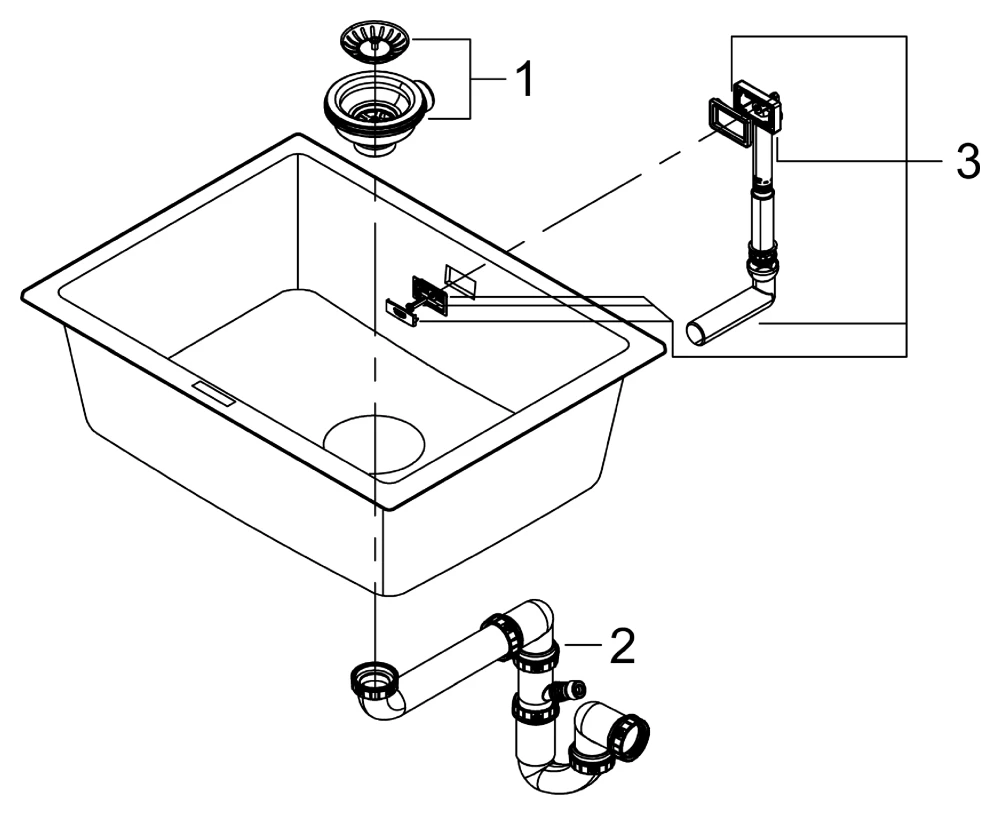 1
3
2