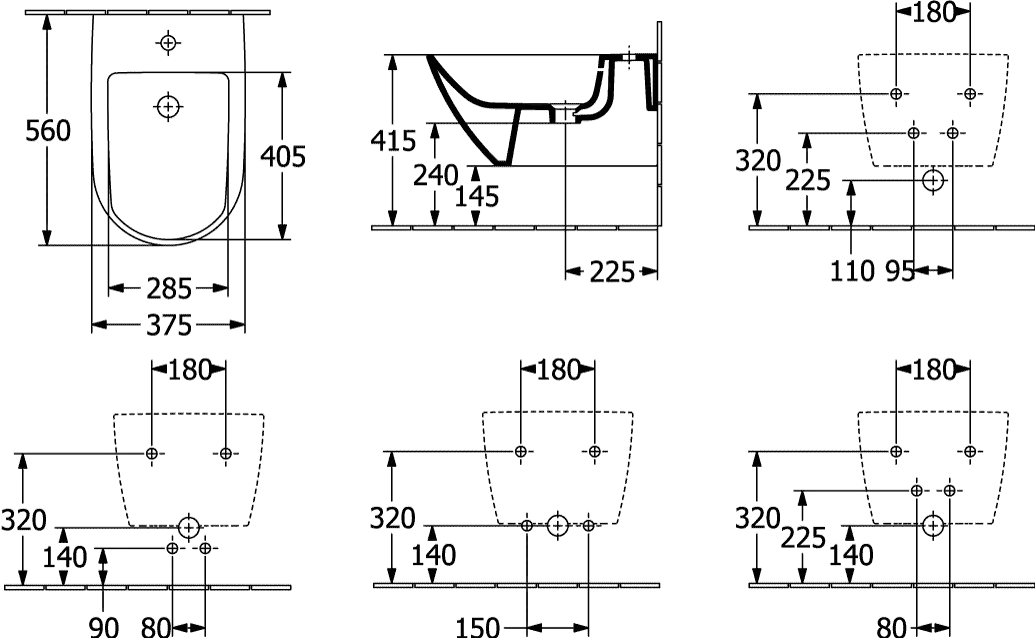 560
405
285
375
415
240
145
225
180
320
225
110
95
180
320
140
90
80
180
320
140
150
180
320
225
140
80