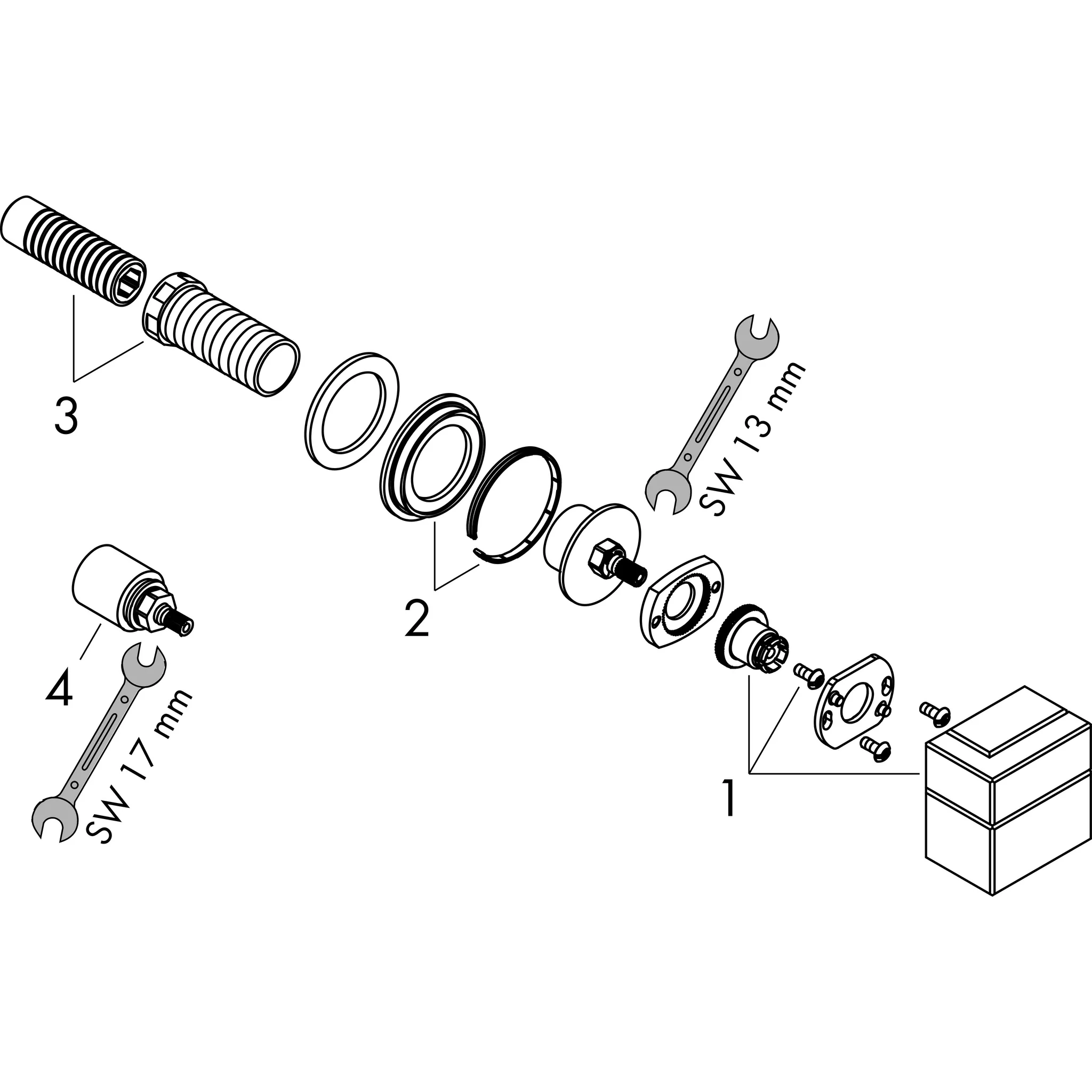 3

SW 13 mm

2

4

SW 17 mm

1